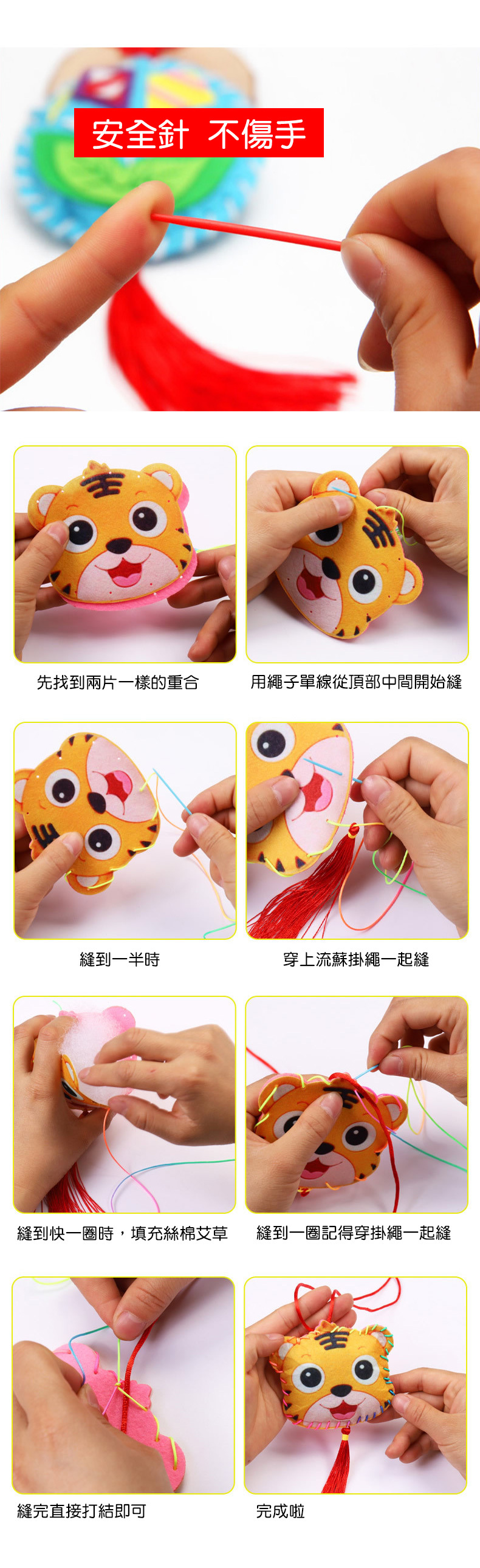 安全針 不傷手

先找到兩片一樣的重合

用繩子單線從頂部中間開始縫

縫到一半時

穿上流蘇掛繩一起縫

縫到快一圈時，填充絲棉艾草

縫到一圈記得穿掛繩一起縫

縫完直接打結即可

完成啦