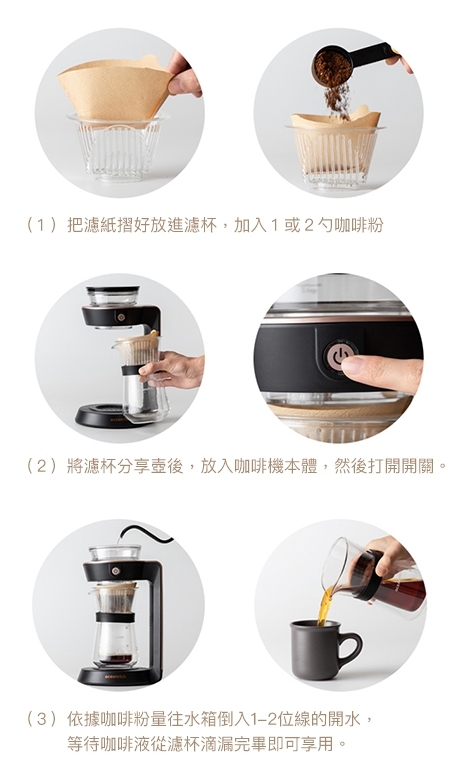 （1）把濾紙摺好放進濾杯，加入 1 或 2 勺咖啡粉

（2）將濾杯分享壺後，放入咖啡機本體，然後打開開關。

（3）依據咖啡粉量往水箱倒入1–2位線的開水，等待咖啡液從濾杯滴漏完畢即可享用。