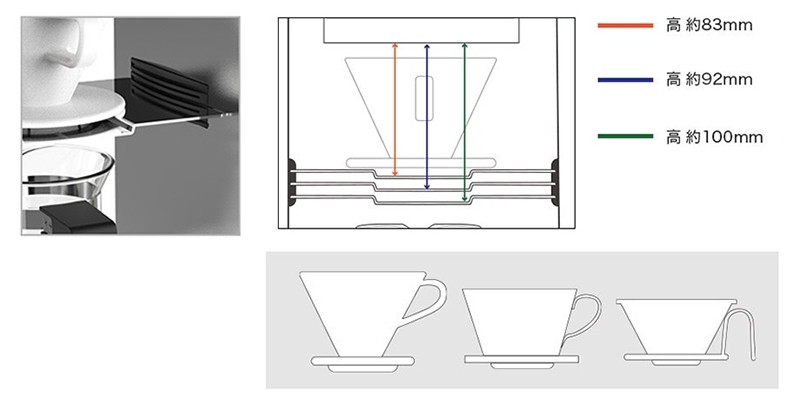 高 約83mm

高 約92mm

高 約100mm