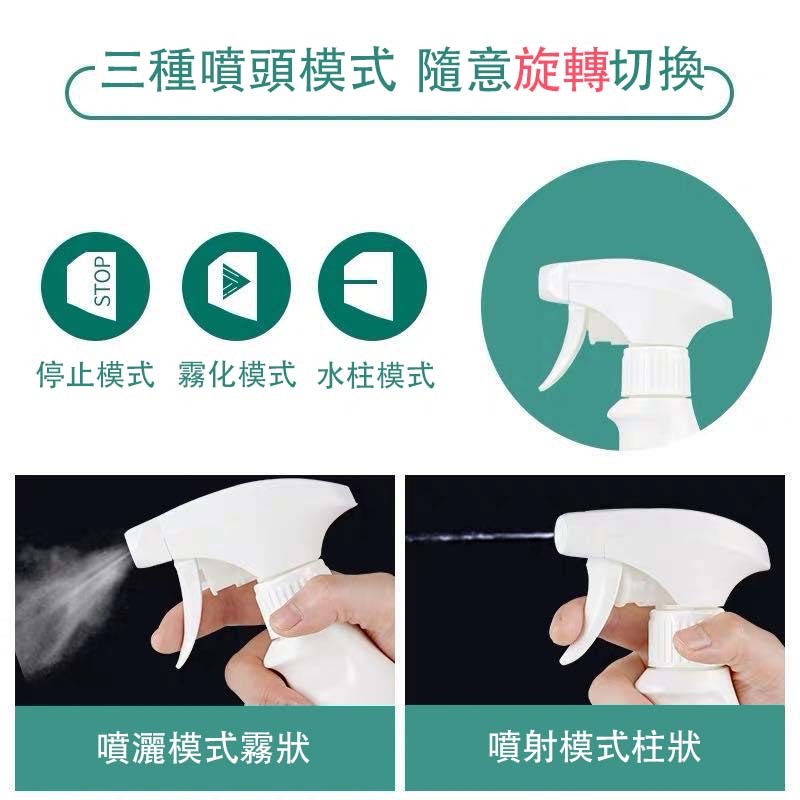 三種噴頭模式 隨意旋轉切換

STOP

停止模式 霧化模式 水柱模式

噴灑模式霧狀

噴射模式柱狀