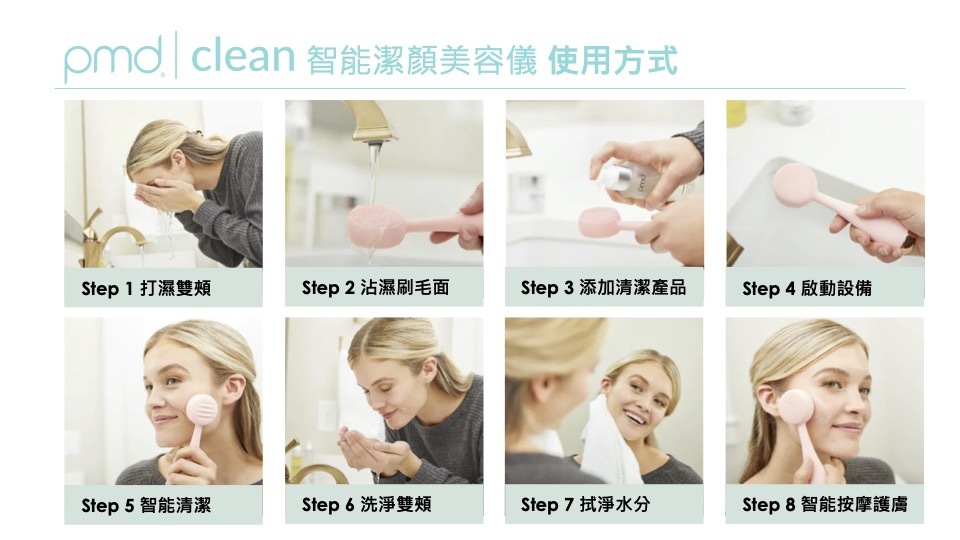 pmd | clean 智能潔顏美容儀 使用方式

Step 1 打濕雙頰

Step 2 沾濕刷毛面

Step 3 添加清潔產品

Step 4 啟動設備

Step 5 智能清潔

Step 6 洗淨雙頰

Step 7 拭淨水分

Step 8 智能按摩護膚