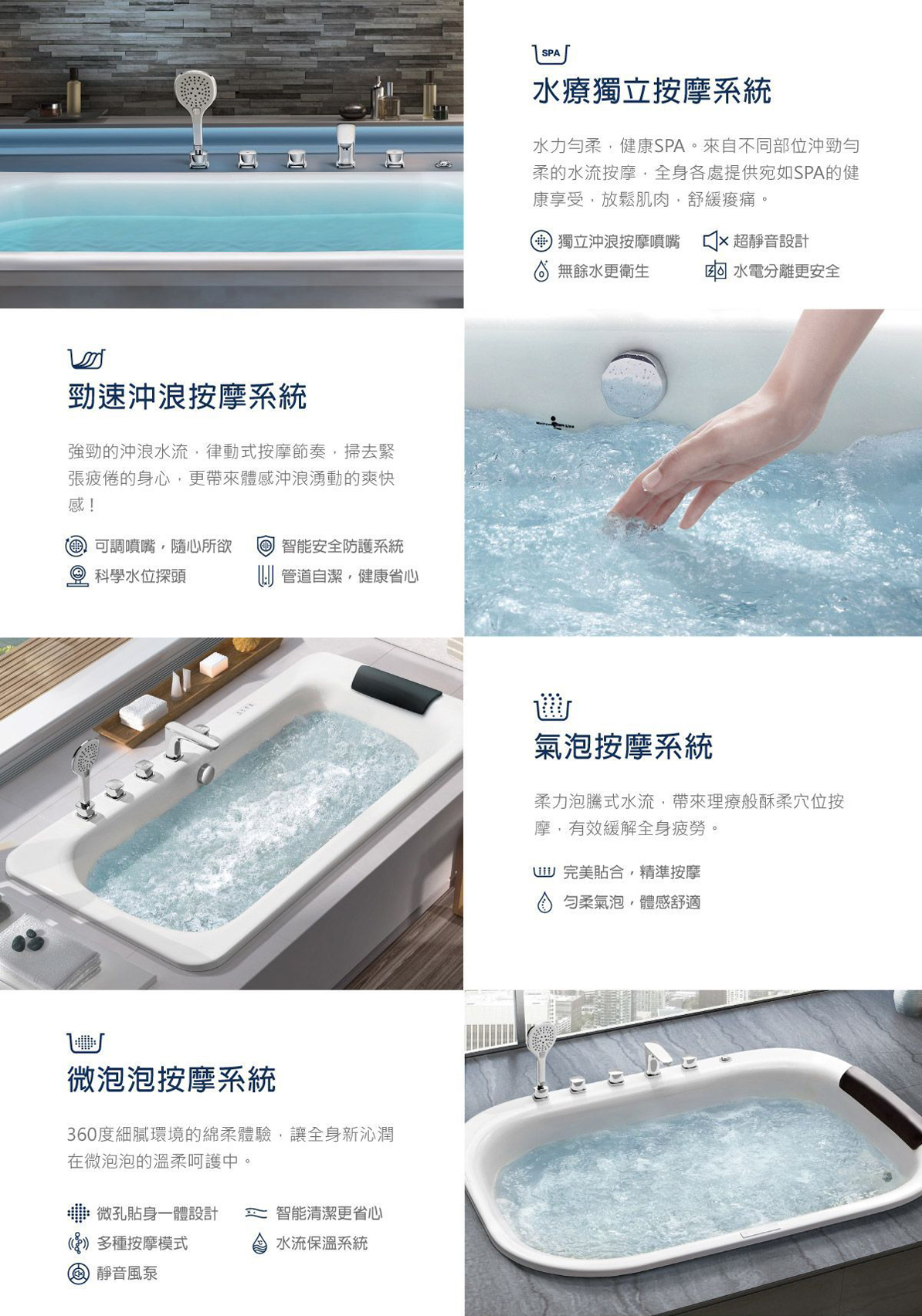 SPA

水療獨立按摩系統

水力勻柔，健康SPA。來自不同部位沖勁勻柔的水流按摩，全身各處提供宛如SPA的健康享受，放鬆肌肉，舒緩痠痛。

獨立沖浪按摩噴嘴
超靜音設計
無餘水更衛生
水電分離更安全

勁速沖浪按摩系統

強勁的沖浪水流，律動式按摩節奏，掃去緊張疲倦的身心，更帶來體感沖浪湧動的爽快感！

可調噴嘴，隨心所欲
智能安全防護系統
科學水位探頭
管道自潔，健康省心

氣泡按摩系統

柔力泡騰式水流，帶來理療般酥柔穴位按摩，有效緩解全身疲勞。

完美貼合，精準按摩
勻柔氣泡，體感舒適

微泡泡按摩系統

360度細膩環境的綿柔體驗，讓全身新沁潤在微泡泡的溫柔呵護中。

微孔貼身一體設計
智能清潔更省心
多種按摩模式
水流保溫系統
靜音風泵