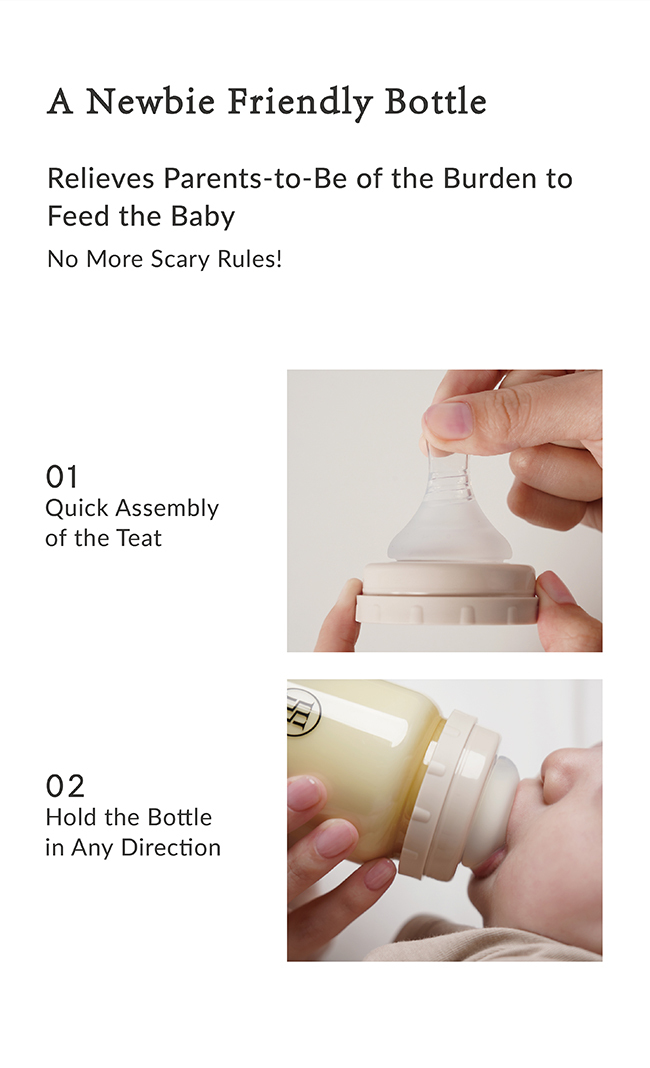 A Newbie Friendly Bottle

Relieves Parents-to-Be of the Burden to Feed the Baby

No More Scary Rules!

01
Quick Assembly of the Teat

02
Hold the Bottle in Any Direction