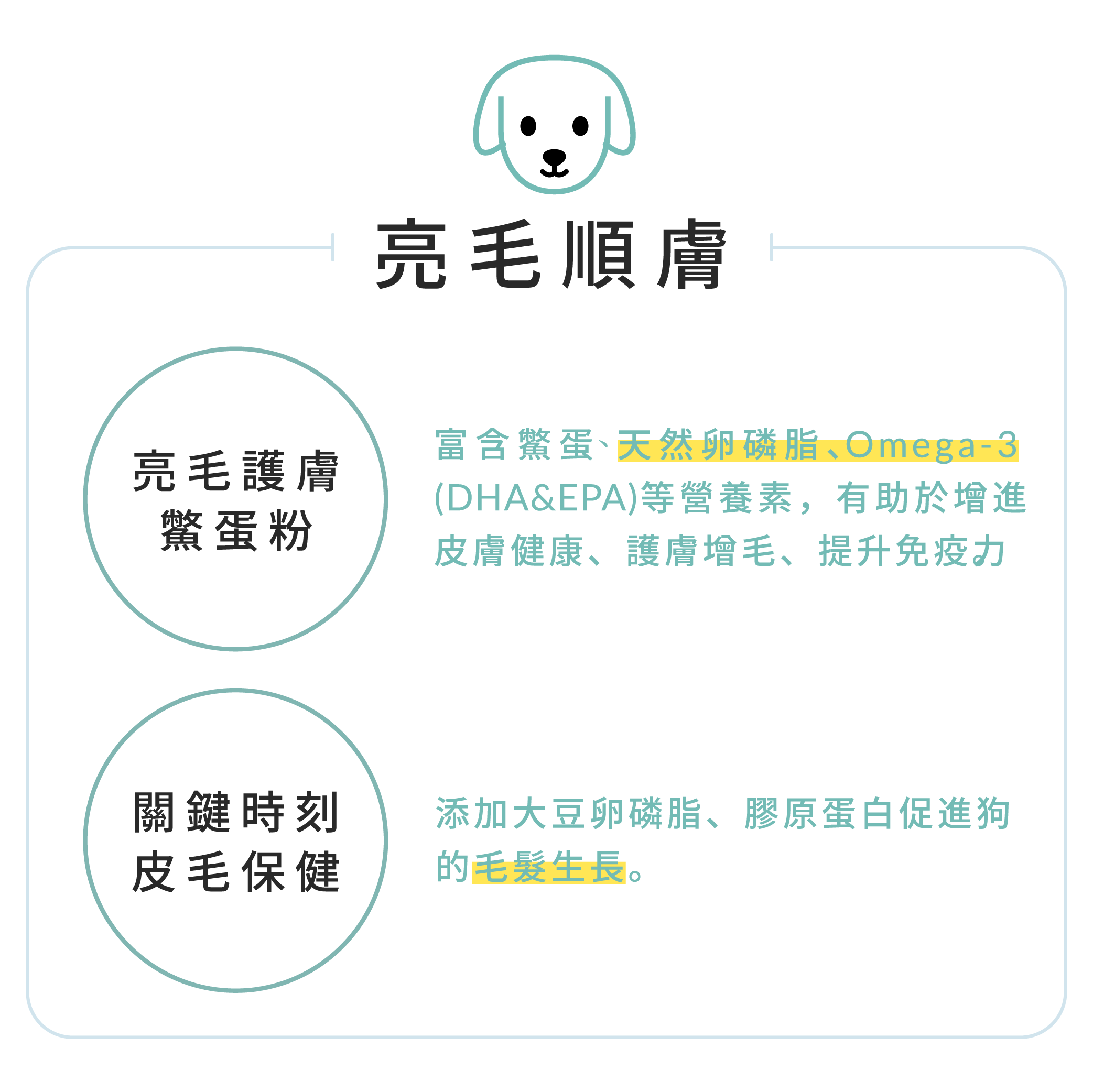 亮毛順膚

亮毛護膚
鱉蛋粉

富含鱉蛋、天然卵磷脂、Omega-3(DHA&EPA)等營養素，有助於增進皮膚健康、護膚增毛、提升免疫力

關鍵時刻
皮毛保健

添加大豆卵磷脂、膠原蛋白促進狗的毛髮生長。