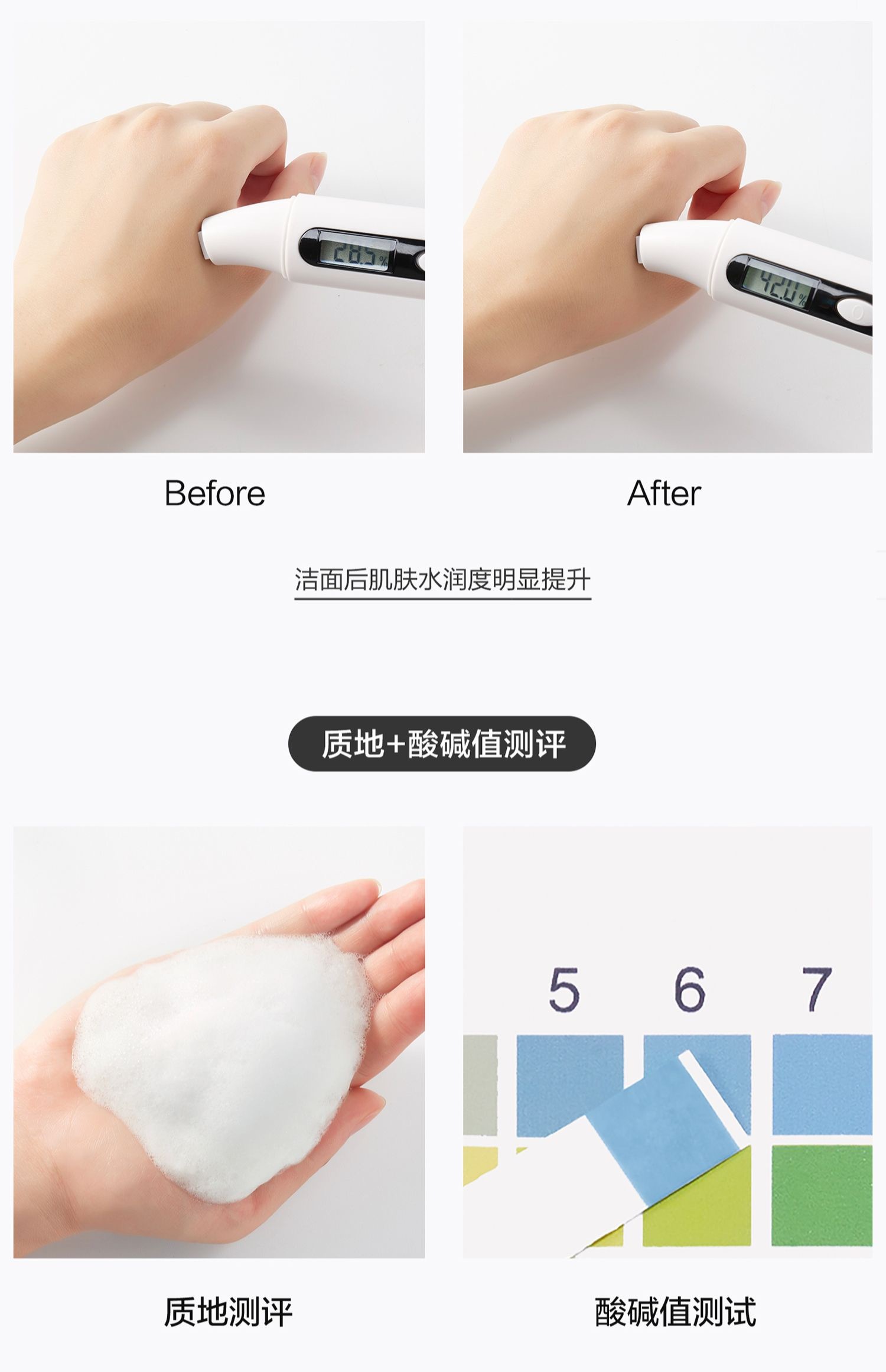 28.5%

42.0%

Before

After

洁面后肌肤水润度明显提升

质地+酸碱值测评

5 6 7

质地测评

酸碱值测试