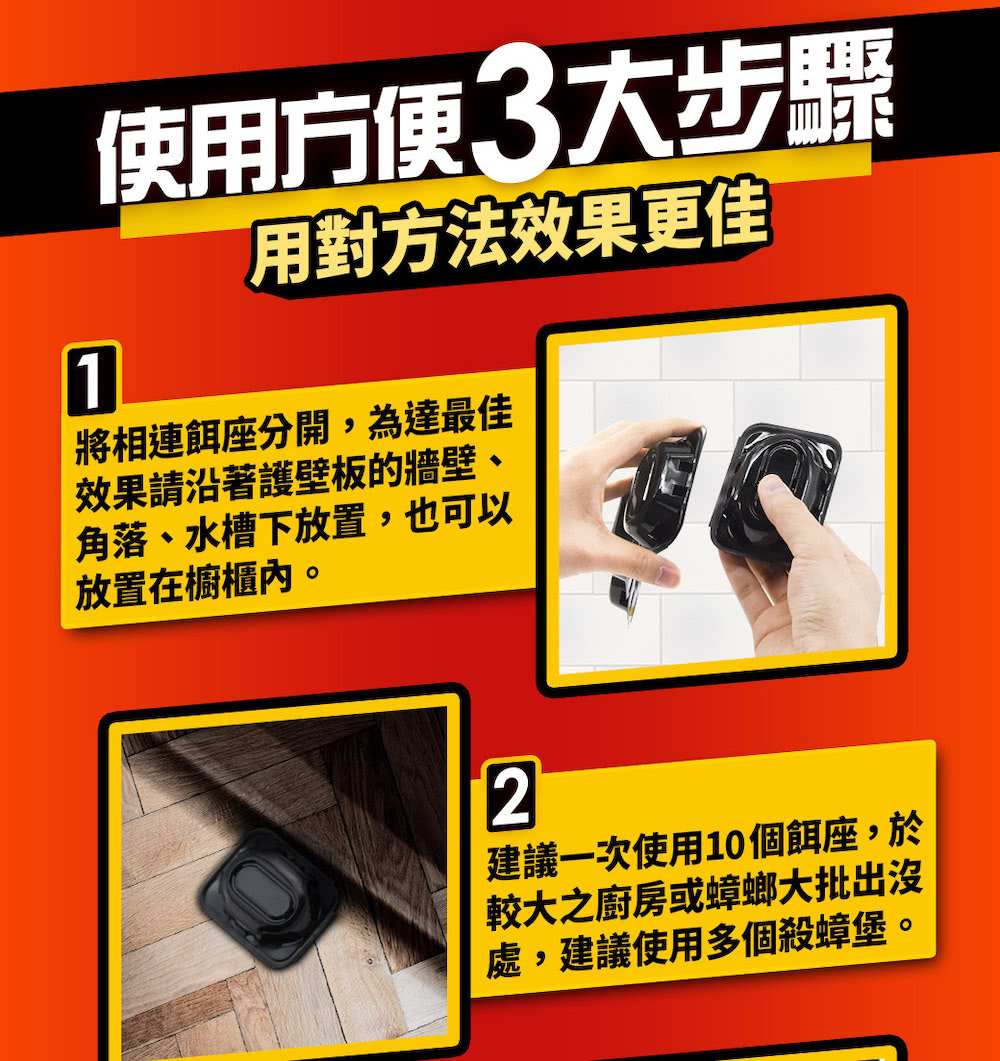 使用方便3大步驟
用對方法效果更佳

1
將相連餌座分開，為達最佳效果請沿著護壁板的牆壁、角落、水槽下放置，也可以放置在櫥櫃內。

2
建議一次使用10個餌座，於較大之廚房或蟑螂大批出沒處，建議使用多個殺蟑堡。