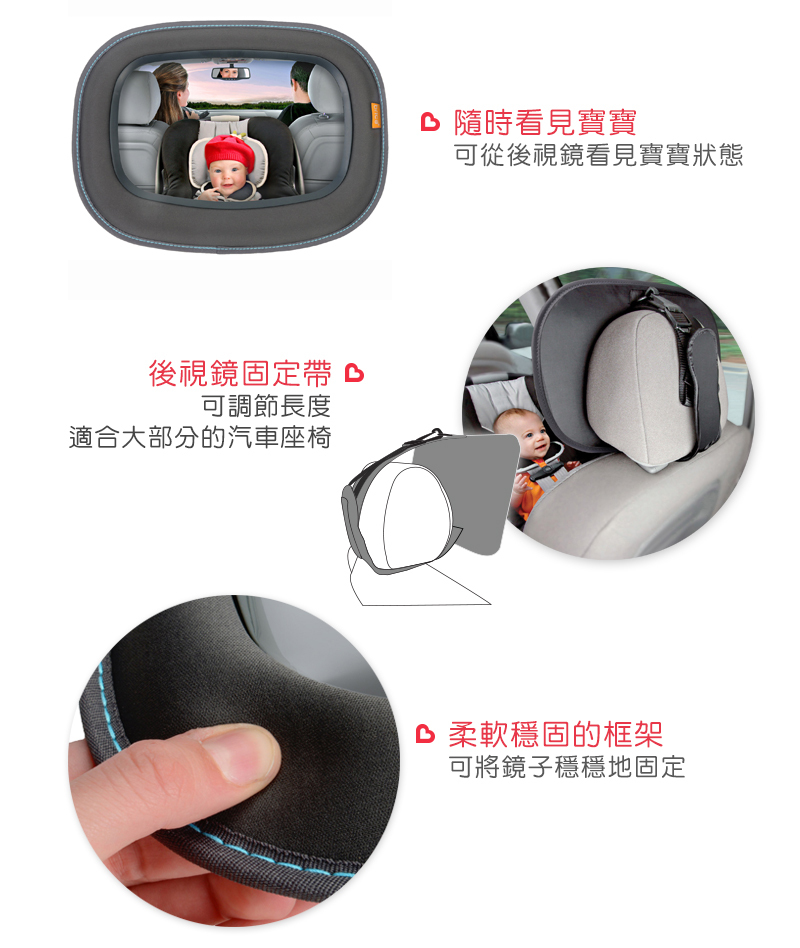 隨時看見寶寶
可從後視鏡看見寶寶狀態

後視鏡固定帶
可調節長度
適合大部分的汽車座椅

柔軟穩固的框架
可將鏡子穩穩地固定