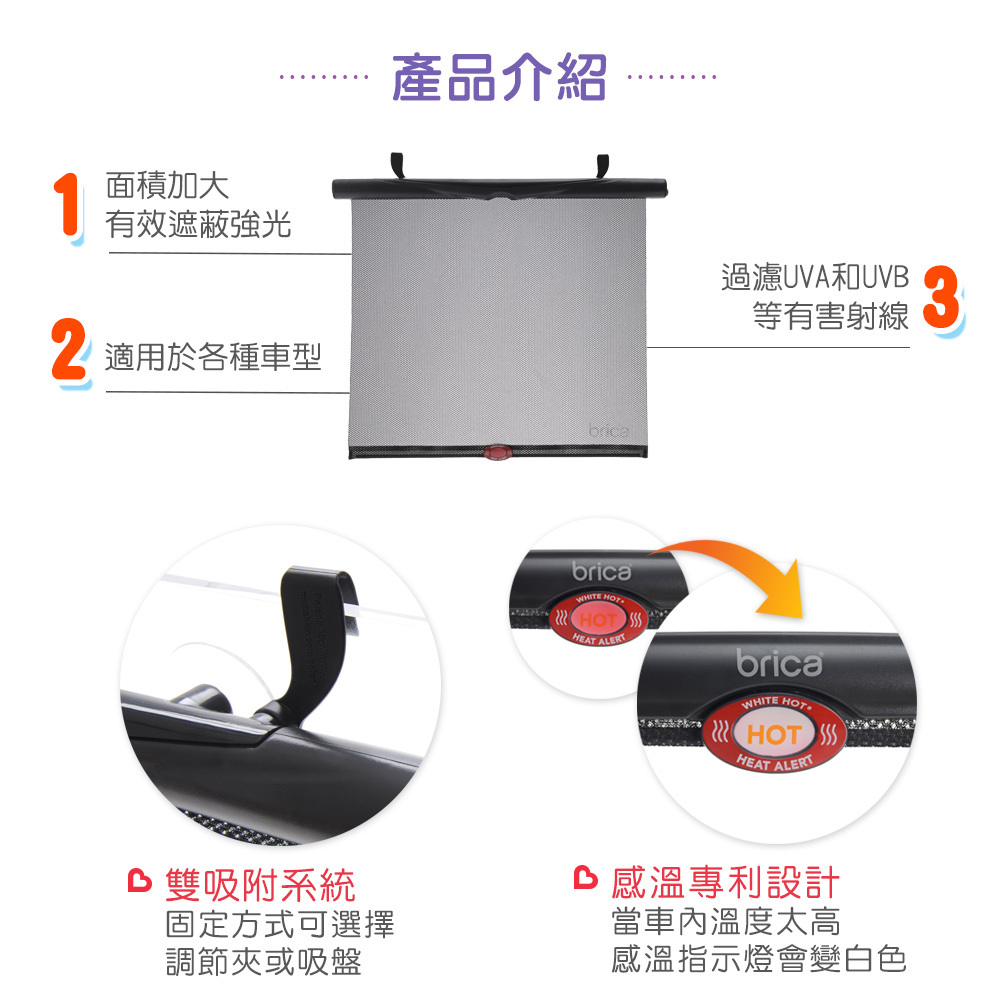 產品介紹

1 面積加大
有效遮蔽強光

2 適用於各種車型

過濾UVA和UVB
等有害射線 3

brica

brica
WHITE HOT
HOT
HEAT ALERT

brica
WHITE HOT
HOT
HEAT ALERT

雙吸附系統
固定方式可選擇
調節夾或吸盤

感溫專利設計
當車內溫度太高
感溫指示燈會變白色