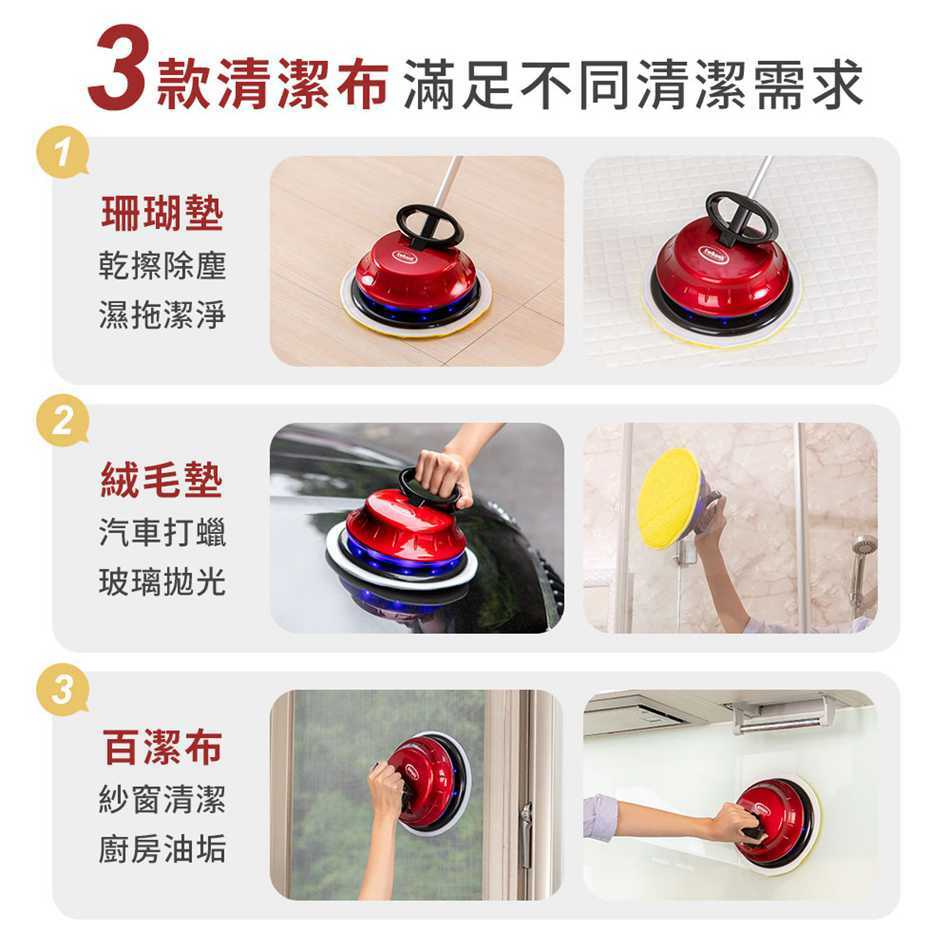 3款清潔布 滿足不同清潔需求

1
珊瑚墊
乾擦除塵
濕拖潔淨

2
絨毛墊
汽車打蠟
玻璃拋光

3
百潔布
紗窗清潔
廚房油垢