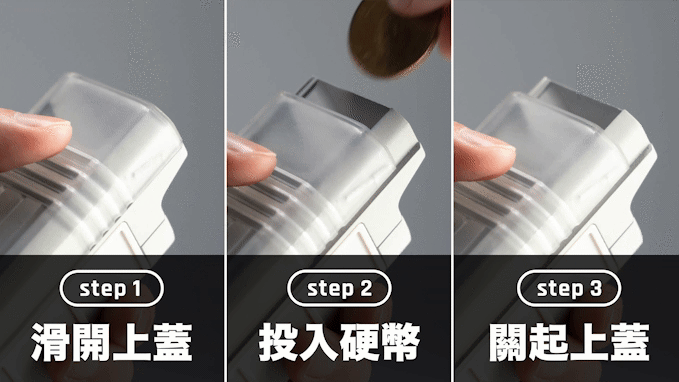 step 1
滑開上蓋

step 2
投入硬幣

step 3
關起上蓋