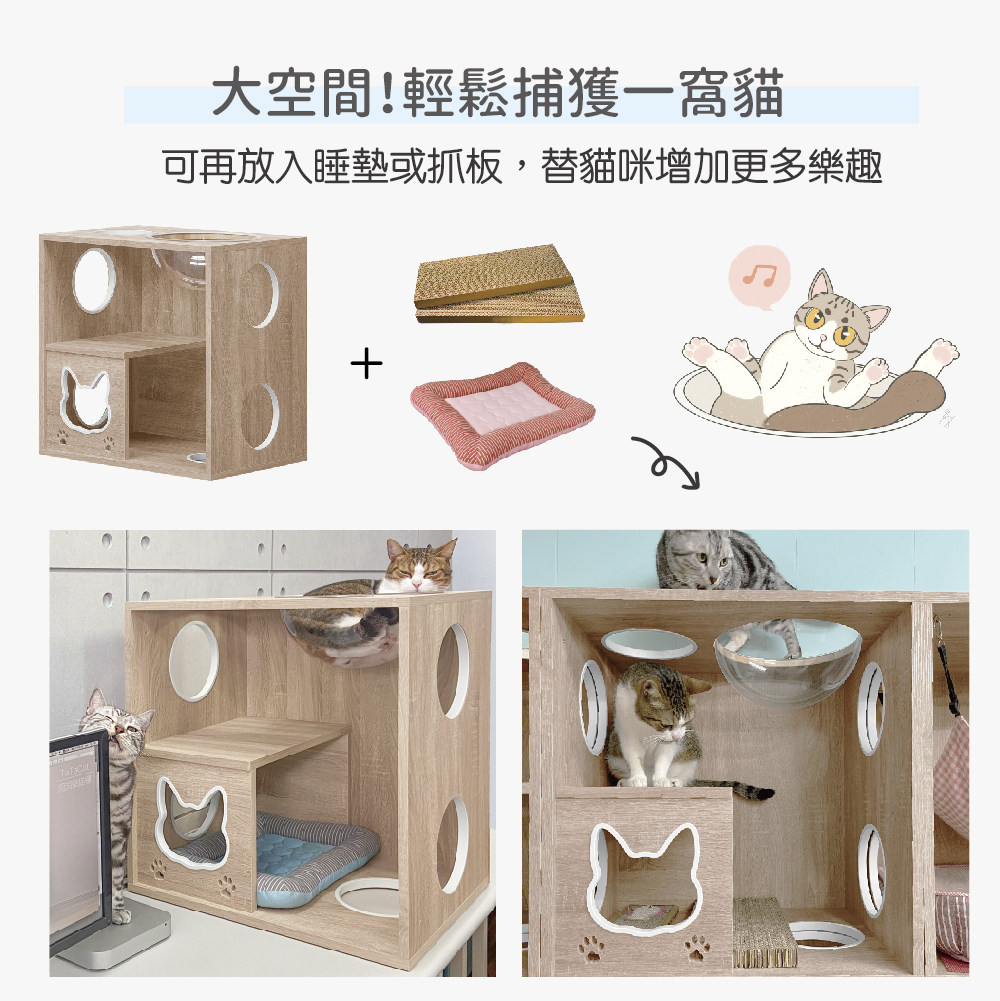 大空間!輕鬆捕獲一窩貓

可再放入睡墊或抓板，替貓咪增加更多樂趣

+