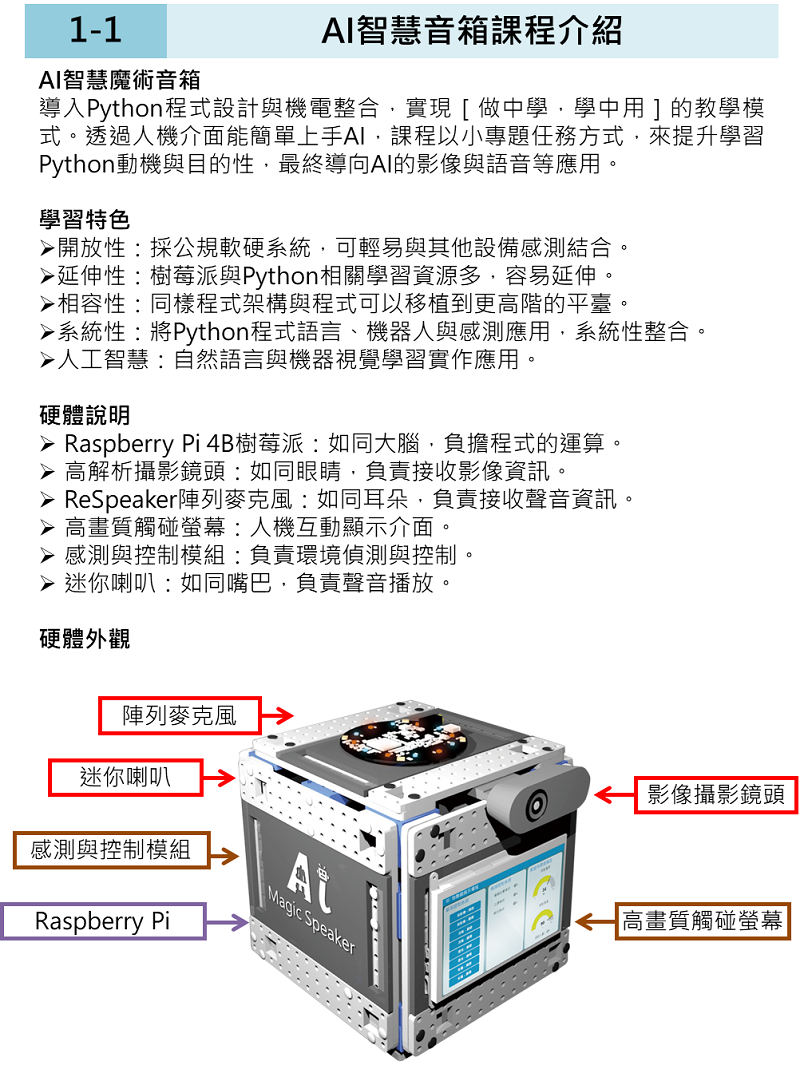 1-1 AI智慧音箱課程介紹

AI智慧魔術音箱
導入Python程式設計與機電整合，實現［做中學，學中用］的教學模式。透過人機介面能簡單上手AI，課程以小專題任務方式，來提升學習Python動機與目的性，最終導向AI的影像與語音等應用。

學習特色
➢開放性：採公規軟硬系統，可輕易與其他設備感測結合。
➢延伸性：樹莓派與Python相關學習資源多，容易延伸。
➢相容性：同樣程式架構與程式可以移植到更高階的平臺。
➢系統性：將Python程式語言、機器人與感測應用，系統性整合。
➢人工智慧：自然語言與機器視覺學習實作應用。

硬體說明
➢ Raspberry Pi 4B樹莓派：如同大腦，負擔程式的運算。
➢ 高解析攝影鏡頭：如同眼睛，負責接收影像資訊。
➢ ReSpeaker陣列麥克風：如同耳朵，負責接收聲音資訊。
➢ 高畫質觸碰螢幕：人機互動顯示介面。
➢ 感測與控制模組：負責環境偵測與控制。
➢ 迷你喇叭：如同嘴巴，負責聲音播放。

硬體外觀

陣列麥克風
迷你喇叭
感測與控制模組
Raspberry Pi
影像攝影鏡頭
高畫質觸碰螢幕
AI
Magic Speaker