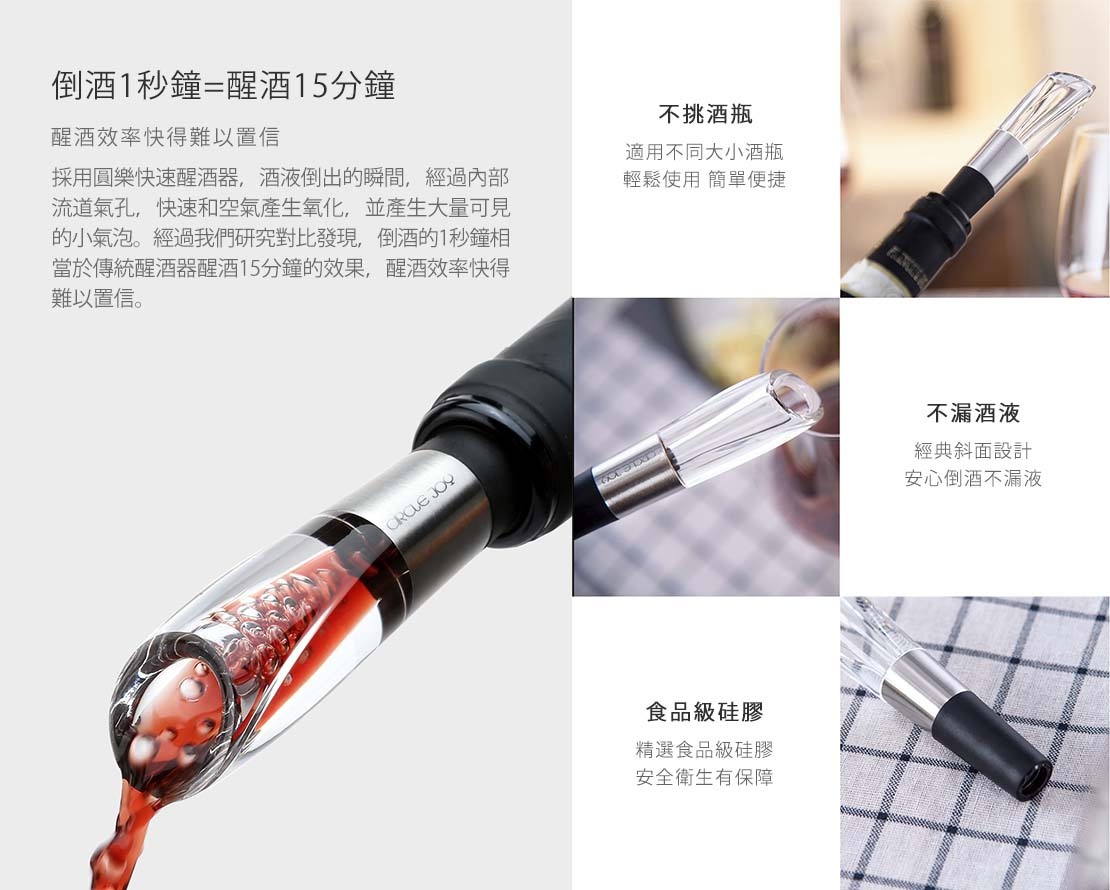 倒酒1秒鐘=醒酒15分鐘

醒酒效率快得難以置信

採用圓樂快速醒酒器，酒液倒出的瞬間，經過內部流道氣孔，快速和空氣產生氧化，並產生大量可見的小氣泡。經過我們研究對比發現，倒酒的1秒鐘相當於傳統醒酒器醒酒15分鐘的效果，醒酒效率快得難以置信。

CIRCLE JOY

不挑酒瓶

適用不同大小酒瓶
輕鬆使用 簡單便捷

CIRCLE JOY

不漏酒液

經典斜面設計
安心倒酒不漏液

食品級硅膠

精選食品級硅膠
安全衛生有保障