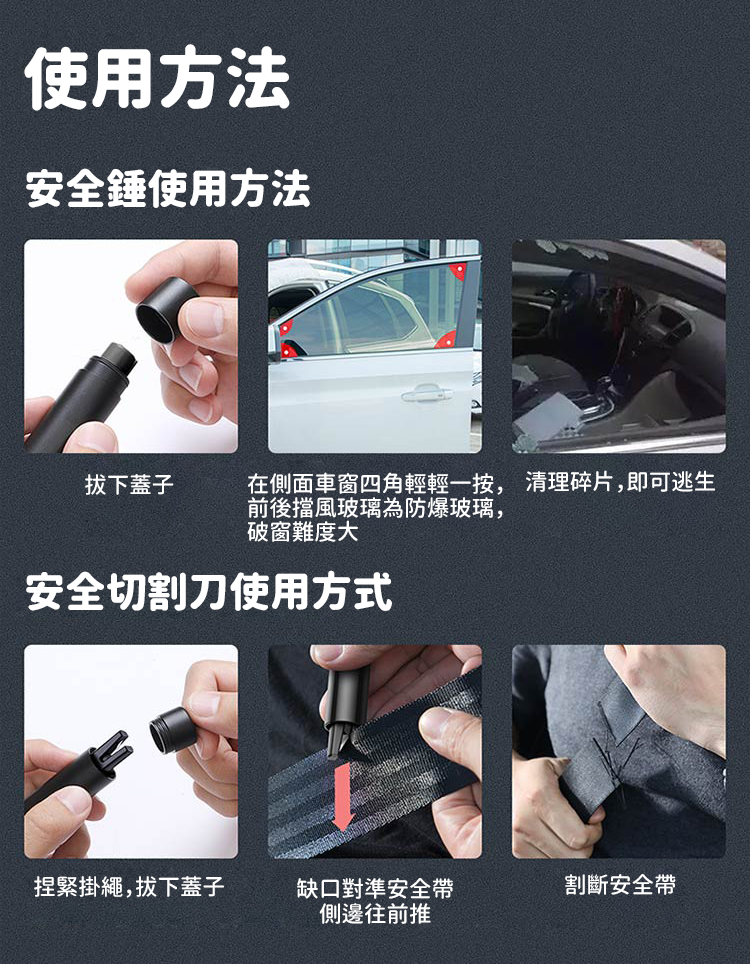 使用方法

安全錘使用方法

拔下蓋子

在側面車窗四角輕輕一按，前後擋風玻璃為防爆玻璃，破窗難度大

清理碎片，即可逃生

安全切割刀使用方式

捏緊掛繩，拔下蓋子

缺口對準安全帶側邊往前推

割斷安全帶