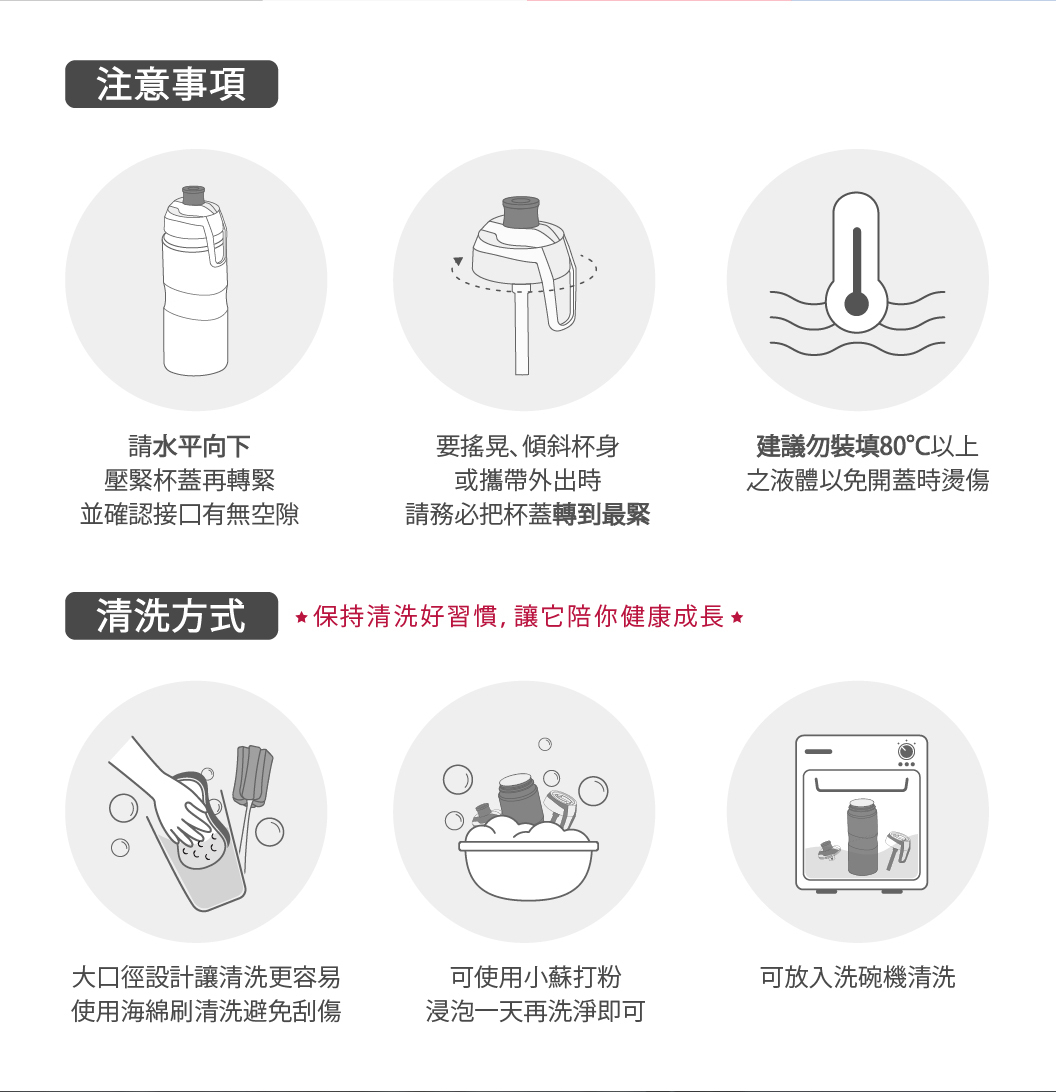 注意事項

請水平向下
壓緊杯蓋再轉緊
並確認接口有無空隙

要搖晃、傾斜杯身
或攜帶外出時
請務必把杯蓋轉到最緊

建議勿裝填80°C以上
之液體以免開蓋時燙傷

清洗方式

★保持清洗好習慣, 讓它陪你健康成長★

大口徑設計讓清洗更容易
使用海綿刷清洗避免刮傷

可使用小蘇打粉
浸泡一天再洗淨即可

可放入洗碗機清洗