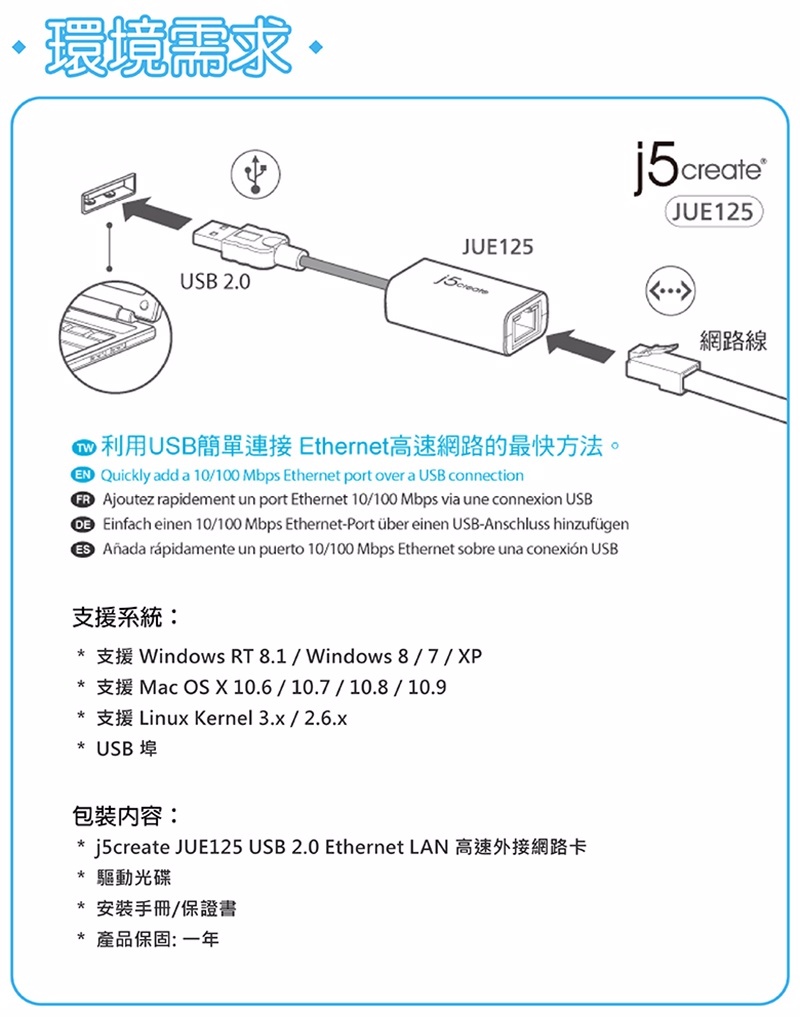 環境需求

j5create®
JUE125

USB 2.0

JUE125

j5create

網路線

TW 利用USB簡單連接 Ethernet高速網路的最快方法。
EN Quickly add a 10/100 Mbps Ethernet port over a USB connection
FR Ajoutez rapidement un port Ethernet 10/100 Mbps via une connexion USB
DE Einfach einen 10/100 Mbps Ethernet-Port über einen USB-Anschluss hinzufügen
ES Añada rápidamente un puerto 10/100 Mbps Ethernet sobre una conexión USB

支援系統：
* 支援 Windows RT 8.1 / Windows 8 / 7 / XP
* 支援 Mac OS X 10.6 / 10.7 / 10.8 / 10.9
* 支援 Linux Kernel 3.x / 2.6.x
* USB 埠

包裝內容：
* j5create JUE125 USB 2.0 Ethernet LAN 高速外接網路卡
* 驅動光碟
* 安裝手冊/保證書
* 產品保固: 一年