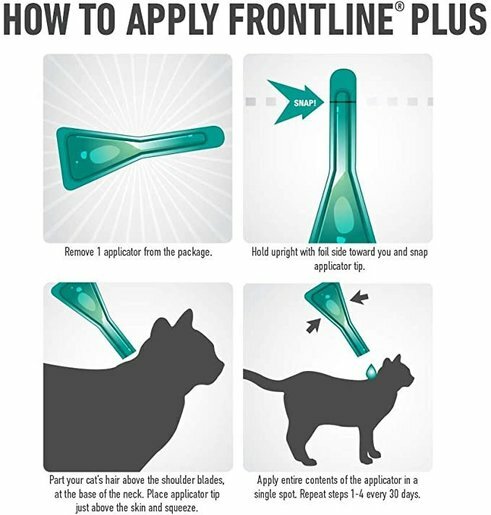 HOW TO APPLY FRONTLINE® PLUS

Remove 1 applicator from the package.

SNAP!

Hold upright with foil side toward you and snap applicator tip.

Part your cat's hair above the shoulder blades, at the base of the neck. Place applicator tip just above the skin and squeeze.

Apply entire contents of the applicator in a single spot. Repeat steps 1-4 every 30 days.