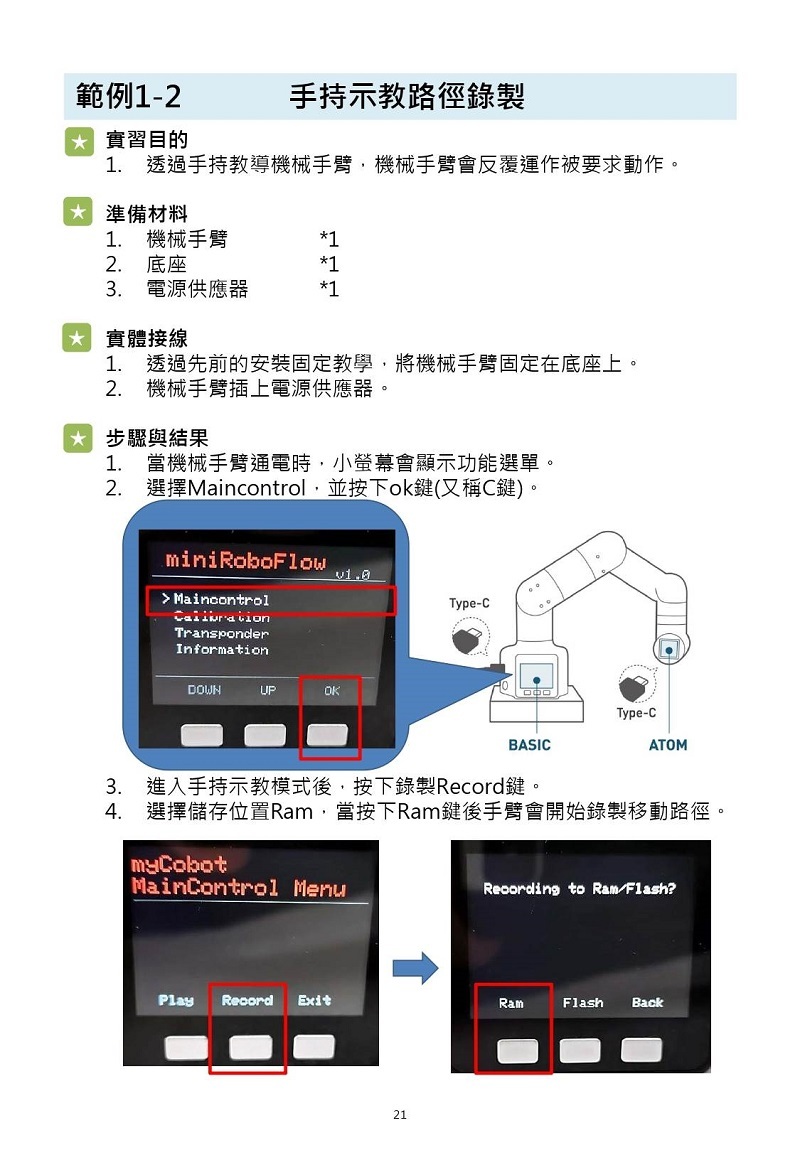 範例1-2　　手持示教路徑錄製

★ 實習目的
1. 透過手持教導機械手臂，機械手臂會反覆運作被要求動作。

★ 準備材料
1. 機械手臂　*1
2. 底座　*1
3. 電源供應器　*1

★ 實體接線
1. 透過先前的安裝固定教學，將機械手臂固定在底座上。
2. 機械手臂插上電源供應器。

★ 步驟與結果
1. 當機械手臂通電時，小螢幕會顯示功能選單。
2. 選擇Maincontrol，並按下ok鍵(又稱C鍵)。

miniRoboFlow v1.0
> Maincontrol
Calibration
Transponder
Information
DOWN UP OK

Type-C
Type-C
BASIC
ATOM

3. 進入手持示教模式後，按下錄製Record鍵。
4. 選擇儲存位置Ram，當按下Ram鍵後手臂會開始錄製移動路徑。

myCobot
MainControl Menu
Play Record Exit

Recording to Ram/Flash?
Ram Flash Back

21