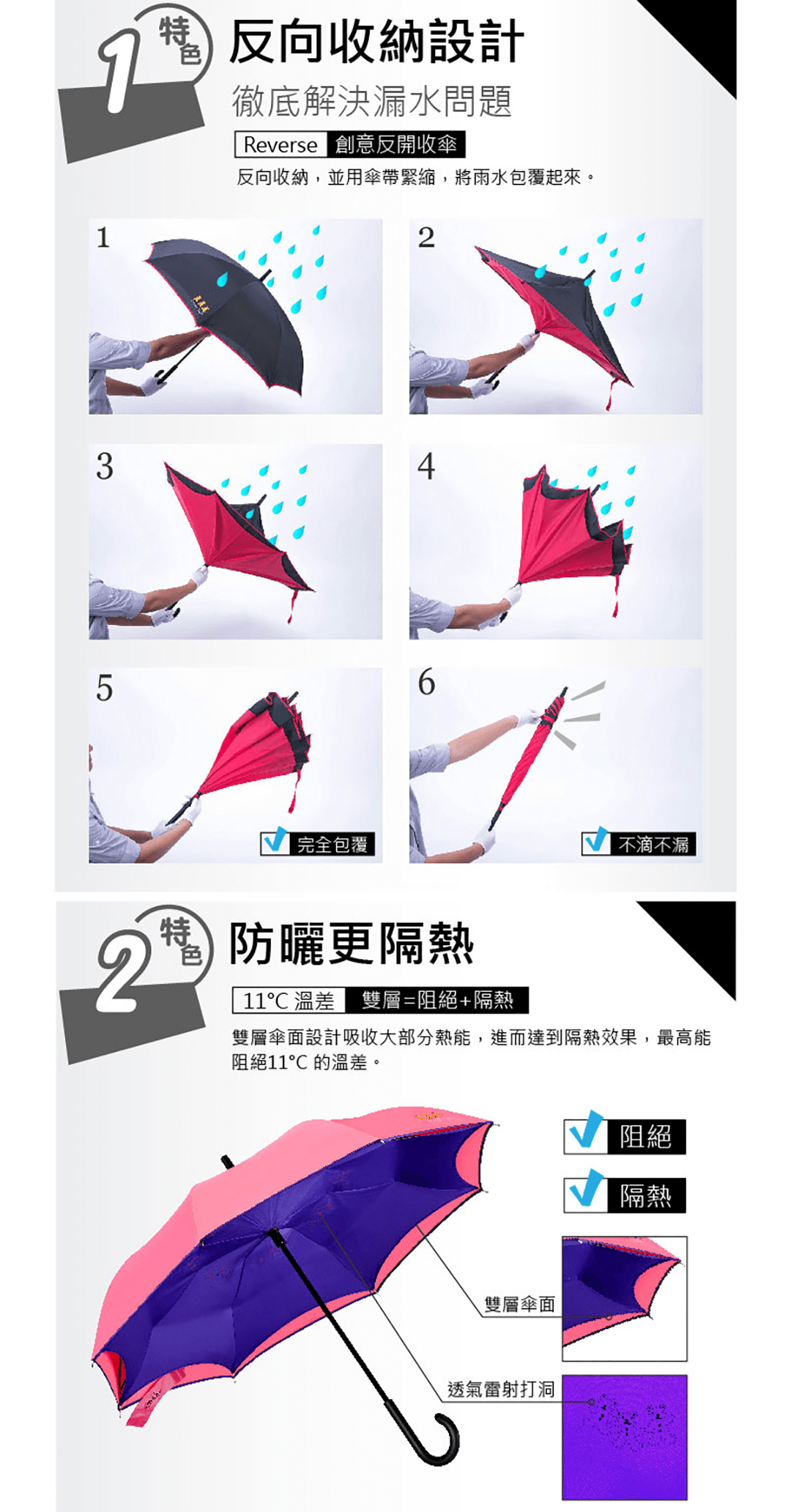 1 特色 反向收納設計

徹底解決漏水問題

Reverse 創意反開收傘

反向收納，並用傘帶緊縮，將雨水包覆起來。

1

2

3

4

5

完全包覆

6

不滴不漏

2 特色 防曬更隔熱

11°C 溫差 雙層=阻絕+隔熱

雙層傘面設計吸收大部分熱能，進而達到隔熱效果，最高能阻絕11°C 的溫差。

阻絕

隔熱

雙層傘面

透氣雷射打洞