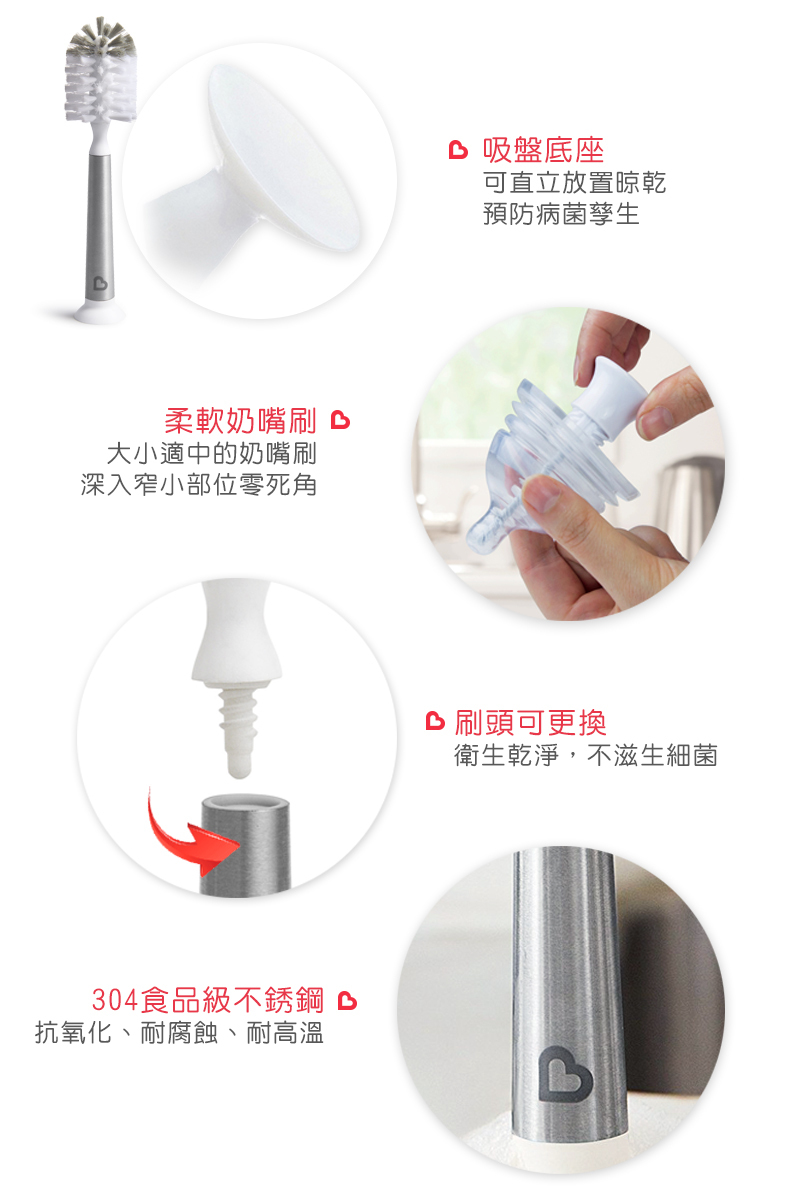 吸盤底座
可直立放置晾乾
預防病菌孳生

柔軟奶嘴刷
大小適中的奶嘴刷
深入窄小部位零死角

刷頭可更換
衛生乾淨，不滋生細菌

304食品級不銹鋼
抗氧化、耐腐蝕、耐高溫