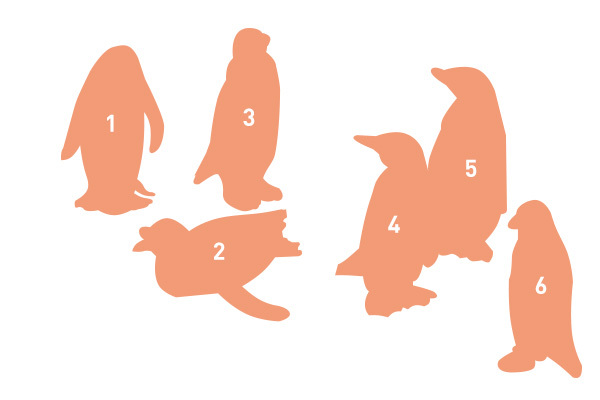 1
3
2
4
5
6