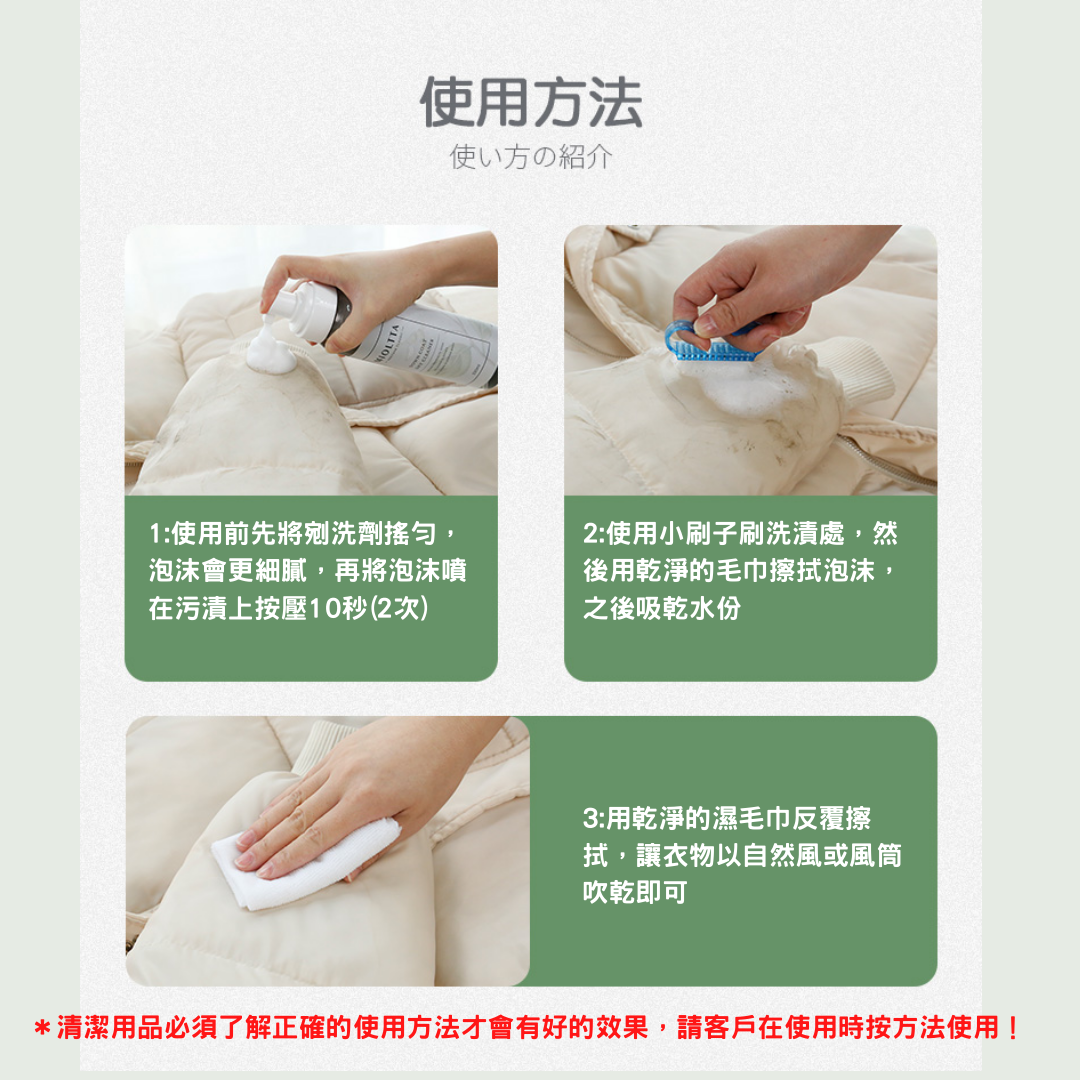 使用方法
使い方の紹介

MOLTTA

1:使用前先將剜洗劑搖勻，泡沫會更細膩，再將泡沫噴在污漬上按壓10秒(2次)

2:使用小刷子刷洗漬處，然後用乾淨的毛巾擦拭泡沫，之後吸乾水份

3:用乾淨的濕毛巾反覆擦拭，讓衣物以自然風或風筒吹乾即可

＊清潔用品必須了解正確的使用方法才會有好的效果，請客戶在使用時按方法使用！