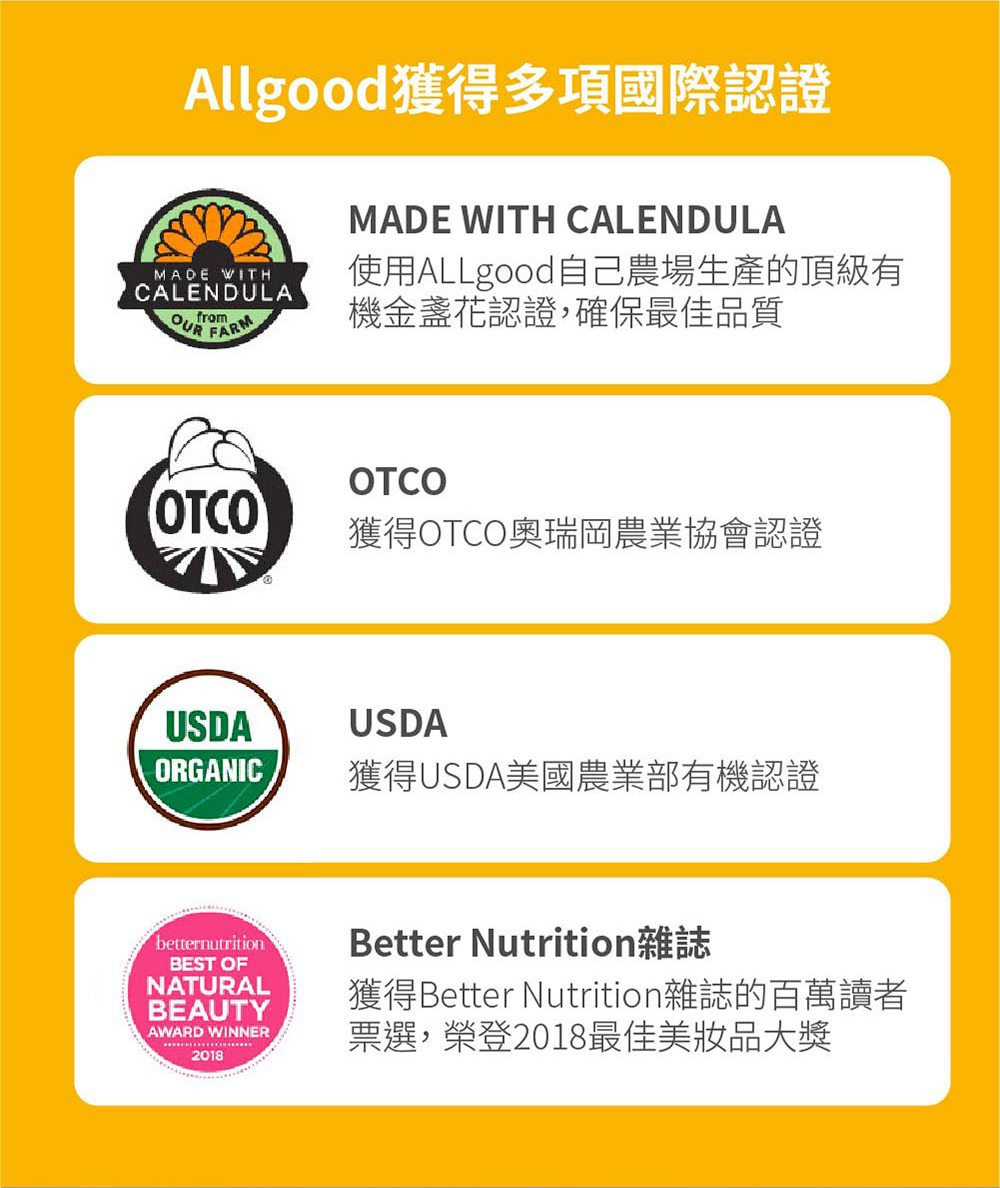 Allgood獲得多項國際認證

MADE WITH
CALENDULA
from
OUR FARM

MADE WITH CALENDULA
使用ALLgood自己農場生產的頂級有機金盞花認證，確保最佳品質

OTCO

OTCO
獲得OTCO奧瑞岡農業協會認證

USDA
ORGANIC

USDA
獲得USDA美國農業部有機認證

betternutrition
BEST OF
NATURAL
BEAUTY
AWARD WINNER
2018

Better Nutrition雜誌
獲得Better Nutrition雜誌的百萬讀者票選，榮登2018最佳美妝品大獎