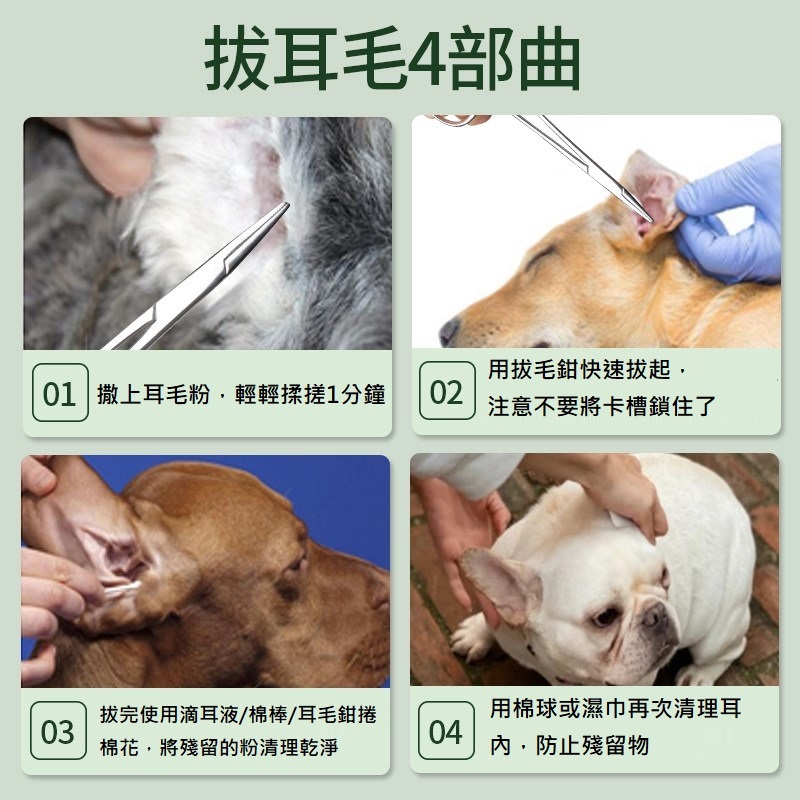 拔耳毛4部曲

01 撒上耳毛粉，輕輕揉搓1分鐘

02 用拔毛鉗快速拔起，注意不要將卡槽鎖住了

03 拔完使用滴耳液/棉棒/耳毛鉗捲棉花，將殘留的粉清理乾淨

04 用棉球或濕巾再次清理耳內，防止殘留物