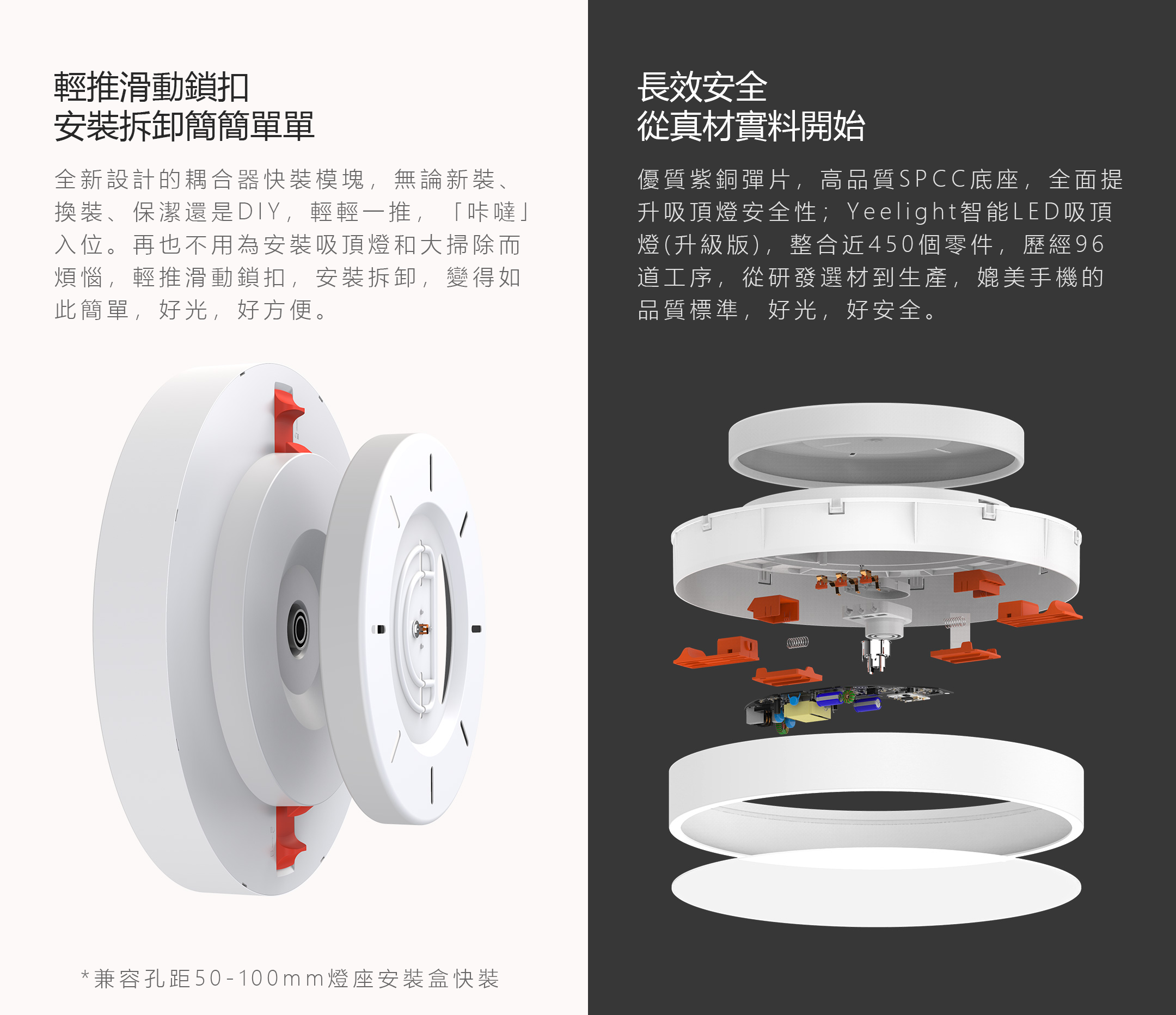 輕推滑動鎖扣
安裝拆卸簡簡單單

全新設計的耦合器快裝模塊，無論新裝、換裝、保潔還是DIY，輕輕一推，「咔噠」入位。再也不用為安裝吸頂燈和大掃除而煩惱，輕推滑動鎖扣，安裝拆卸，變得如此簡單，好光，好方便。

*兼容孔距50-100mm燈座安裝盒快裝

長效安全
從真材實料開始

優質紫銅彈片，高品質SPCC底座，全面提升吸頂燈安全性；Yeelight智能LED吸頂燈(升級版)，整合近450個零件，歷經96道工序，從研發選材到生產，媲美手機的品質標準，好光，好安全。