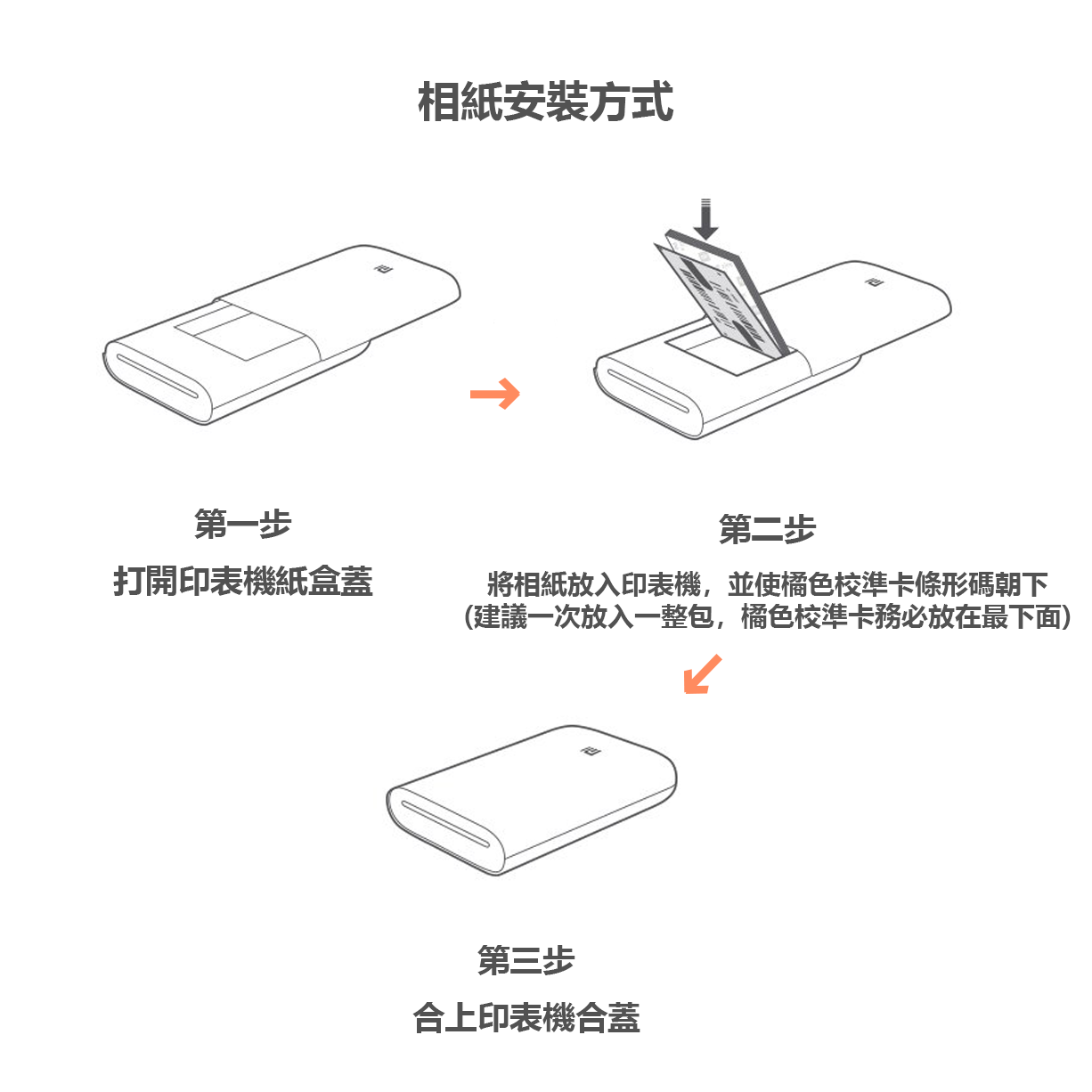 相紙安裝方式

第一步
打開印表機紙盒蓋

第二步
將相紙放入印表機，並使橘色校準卡條形碼朝下
（建議一次放入一整包，橘色校準卡務必放在最下面）

第三步
合上印表機合蓋