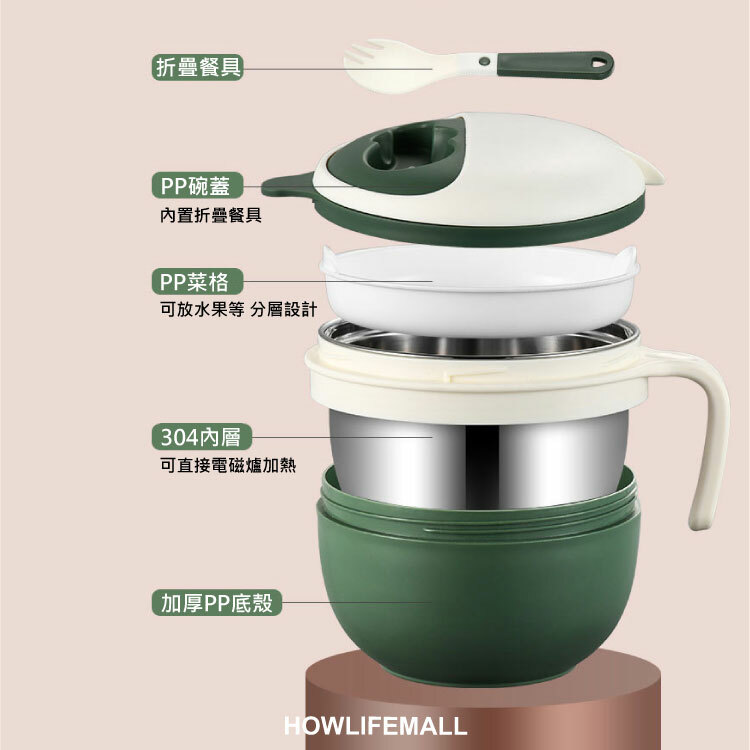 折疊餐具

PP碗蓋
內置折疊餐具

PP菜格
可放水果等 分層設計

304內層
可直接電磁爐加熱

加厚PP底殼

HOWLIFEMALL