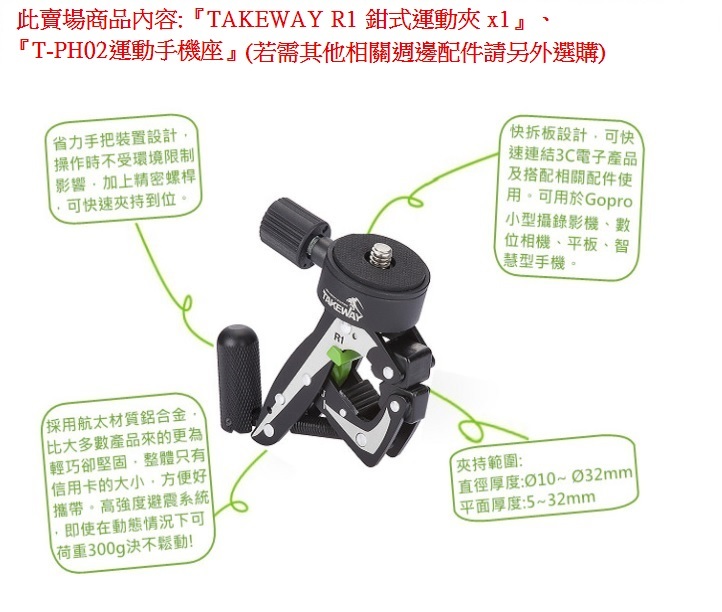 此賣場商品內容:『TAKEWAY R1 鉗式運動夾 x1』、『T-PH02運動手機座』(若需其他相關週邊配件請另外選購)

省力手把裝置設計，操作時不受環境限制影響，加上精密螺桿，可快速夾持到位。

快拆板設計，可快速連結3C電子產品及搭配相關配件使用。可用於Gopro小型攝錄影機、數位相機、平板、智慧型手機。

TAKEWAY

R1

採用航太材質鋁合金，比大多數產品來的更為輕巧卻堅固，整體只有信用卡的大小，方便好攜帶。高強度避震系統，即使在動態情況下可荷重300g決不鬆動!

夾持範圍:
直徑厚度:Ø10~ Ø32mm
平面厚度:5~32mm