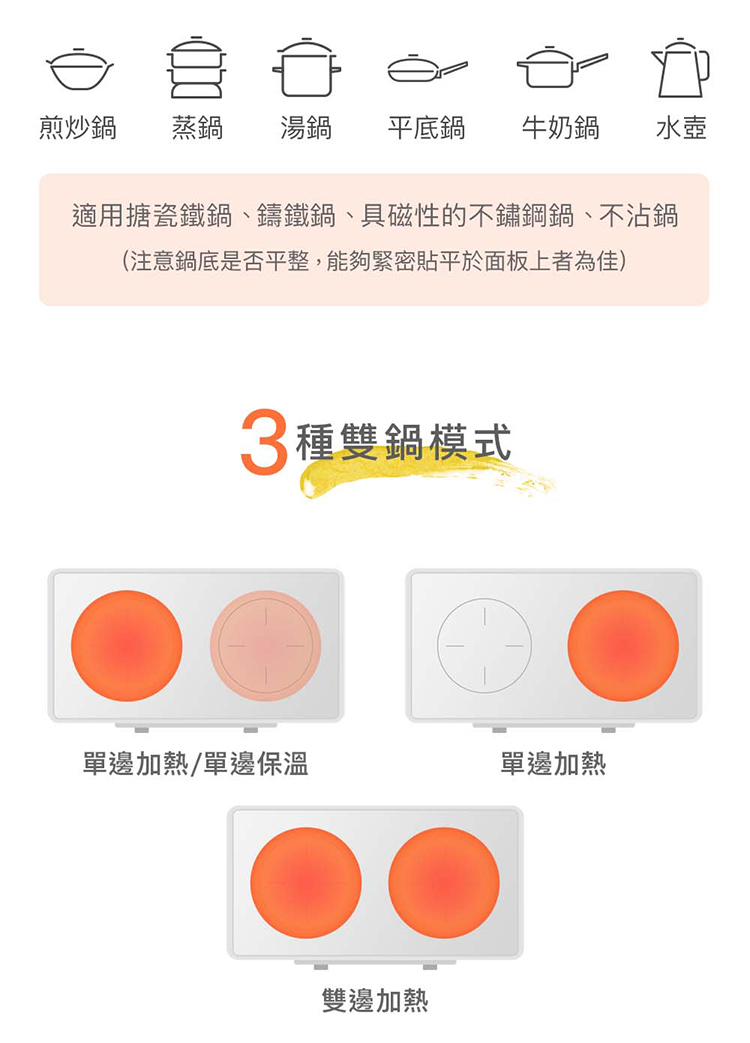 煎炒鍋 蒸鍋 湯鍋 平底鍋 牛奶鍋 水壺

適用搪瓷鐵鍋、鑄鐵鍋、具磁性的不鏽鋼鍋、不沾鍋
(注意鍋底是否平整，能夠緊密貼平於面板上者為佳)

3種雙鍋模式

單邊加熱/單邊保溫

單邊加熱

雙邊加熱