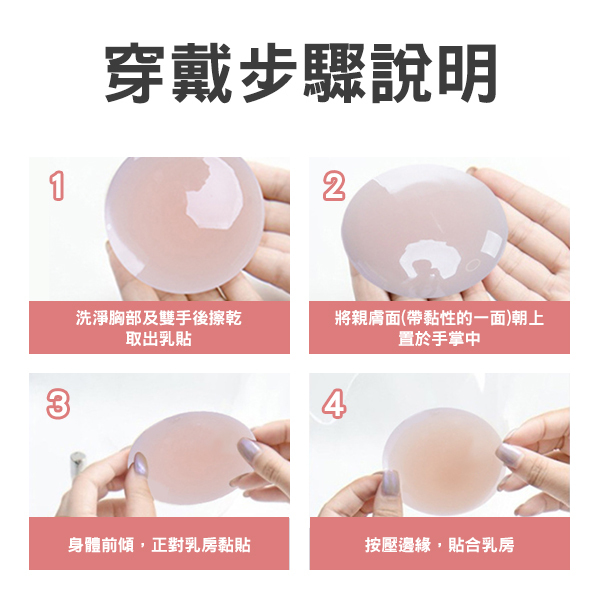 穿戴步驟說明

1

洗淨胸部及雙手後擦乾
取出乳貼

2

將親膚面(帶黏性的一面)朝上
置於手掌中

3

身體前傾，正對乳房黏貼

4

按壓邊緣，貼合乳房