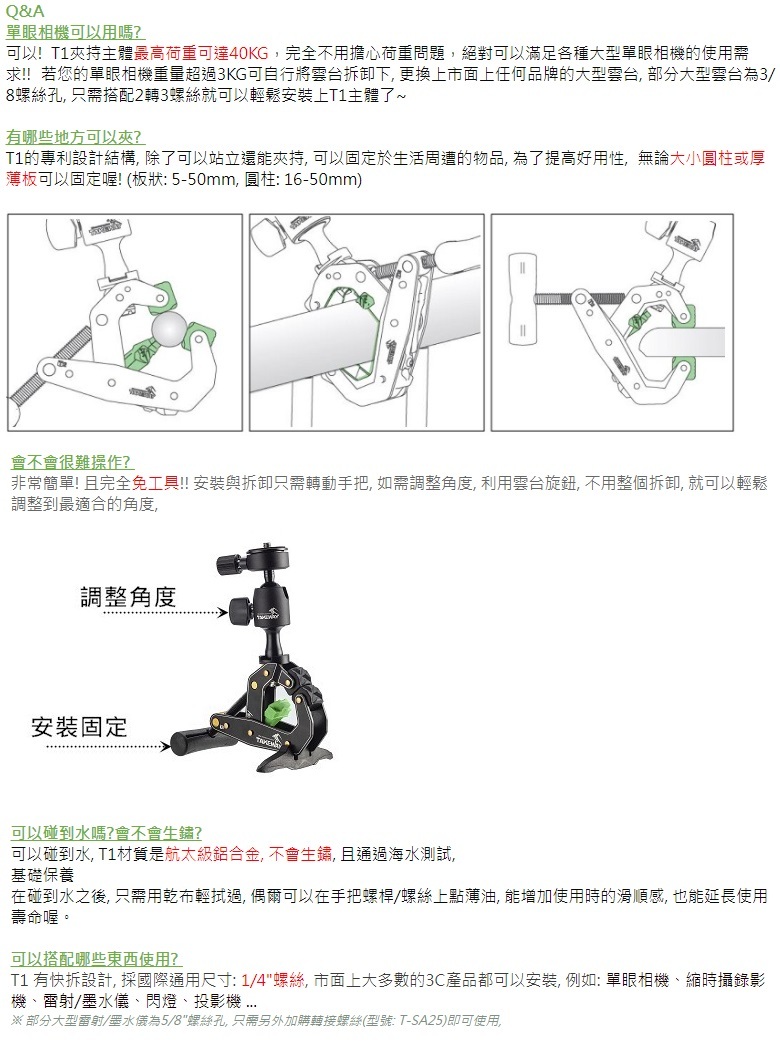 Q&A
單眼相機可以用嗎?
可以! T1夾持主體最高荷重可達40KG，完全不用擔心荷重問題，絕對可以滿足各種大型單眼相機的使用需求!! 若您的單眼相機重量超過3KG可自行將雲台拆卸下, 更換上市面上任何品牌的大型雲台, 部分大型雲台為3/8螺絲孔, 只需搭配2轉3螺絲就可以輕鬆安裝上T1主體了~

有哪些地方可以夾?
T1的專利設計結構, 除了可以站立還能夾持, 可以固定於生活周遭的物品, 為了提高好用性, 無論大小圓柱或厚薄板可以固定喔! (板狀: 5-50mm, 圓柱: 16-50mm)

會不會很難操作?
非常簡單! 且完全免工具!! 安裝與拆卸只需轉動手把, 如需調整角度, 利用雲台旋鈕, 不用整個拆卸, 就可以輕鬆調整到最適合的角度,

調整角度
TAKEWAY
安裝固定
TAKEWAY

可以碰到水嗎?會不會生鏽?
可以碰到水, T1材質是航太級鋁合金, 不會生鏽, 且通過海水測試,
基礎保養
在碰到水之後, 只需用乾布輕拭過, 偶爾可以在手把螺桿/螺絲上點薄油, 能增加使用時的滑順感, 也能延長使用壽命喔。

可以搭配哪些東西使用?
T1 有快拆設計, 採國際通用尺寸: 1/4"螺絲, 市面上大多數的3C產品都可以安裝, 例如: 單眼相機、縮時攝錄影機、雷射/墨水儀、閃燈、投影機 ...
※ 部分大型雷射/墨水儀為5/8"螺絲孔, 只需另外加購轉接螺絲(型號: T-SA25)即可使用,