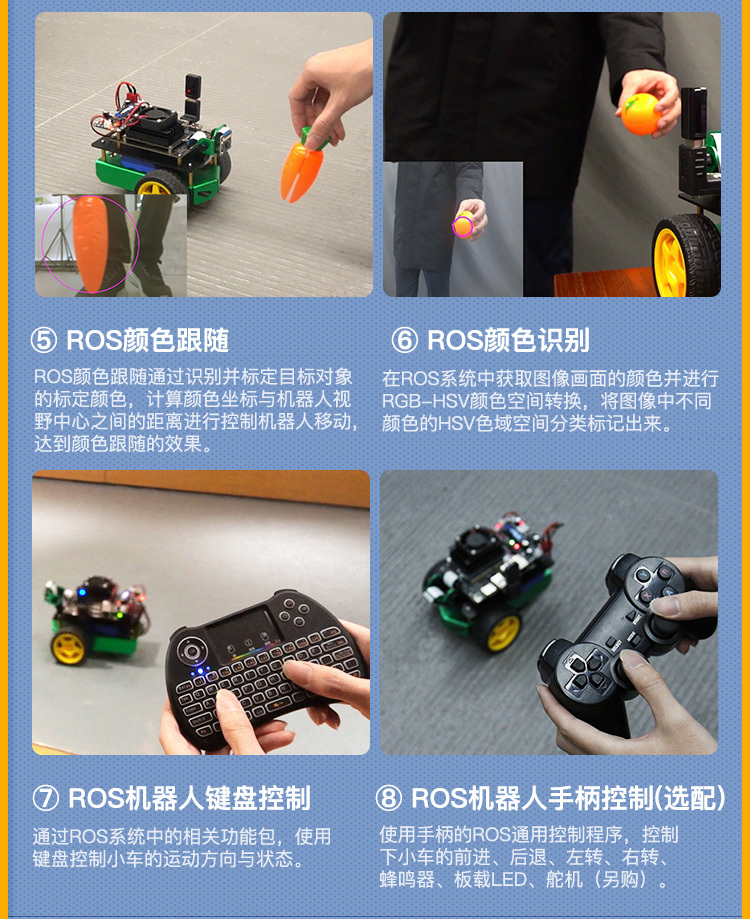 ⑤ ROS颜色跟随

ROS颜色跟随通过识别并标定目标对象的标定颜色，计算颜色坐标与机器人视野中心之间的距离进行控制机器人移动，达到颜色跟随的效果。

⑥ ROS颜色识别

在ROS系统中获取图像画面的颜色并进行RGB-HSV颜色空间转换，将图像中不同颜色的HSV色域空间分类标记出来。

⑦ ROS机器人键盘控制

通过ROS系统中的相关功能包，使用键盘控制小车的运动方向与状态。

⑧ ROS机器人手柄控制(选配)

使用手柄的ROS通用控制程序，控制下小车的前进、后退、左转、右转、蜂鸣器、板载LED、舵机（另购）。