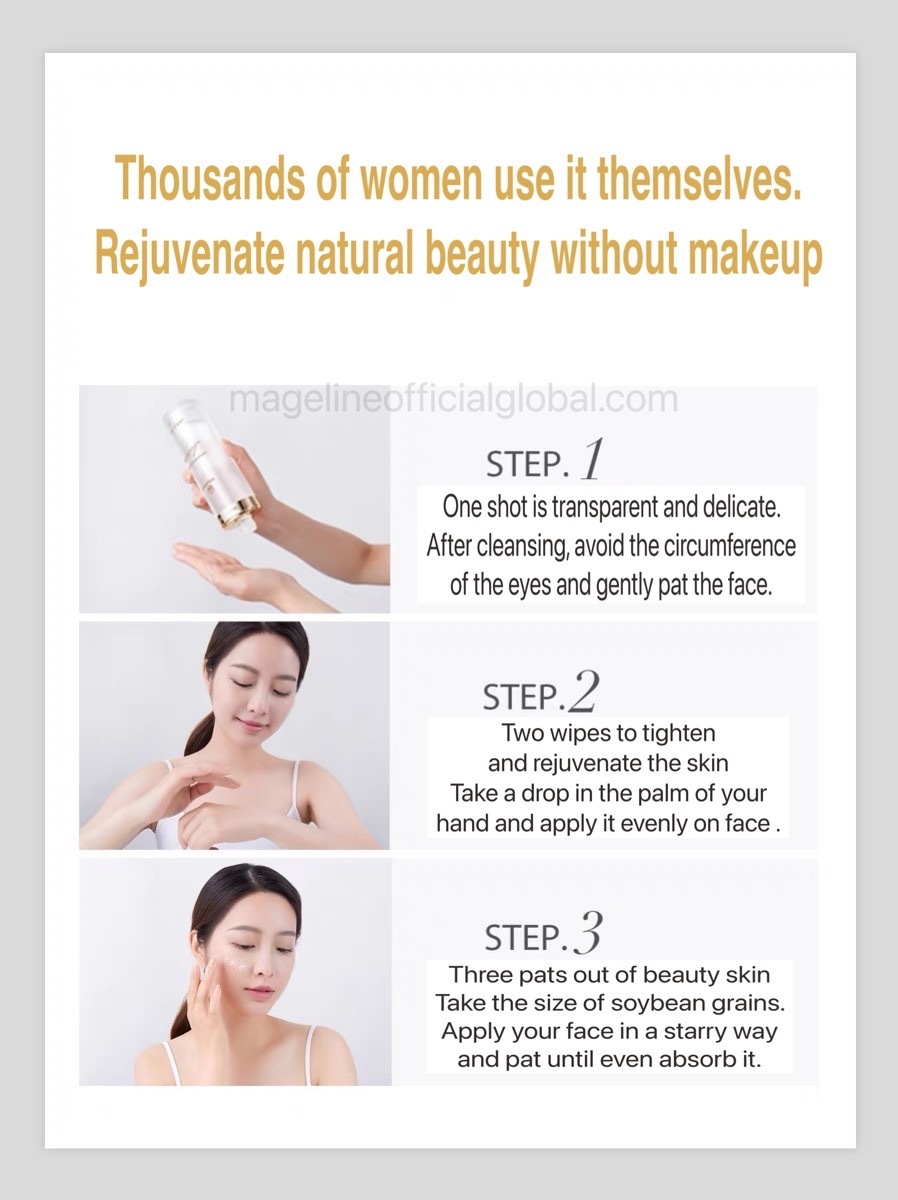 Thousands of women use it themselves.
Rejuvenate natural beauty without makeup

magelineofficialglobal.com

STEP. 1
One shot is transparent and delicate. After cleansing, avoid the circumference of the eyes and gently pat the face.

STEP. 2
Two wipes to tighten and rejuvenate the skin
Take a drop in the palm of your hand and apply it evenly on face .

STEP. 3
Three pats out of beauty skin
Take the size of soybean grains. Apply your face in a starry way and pat until even absorb it.