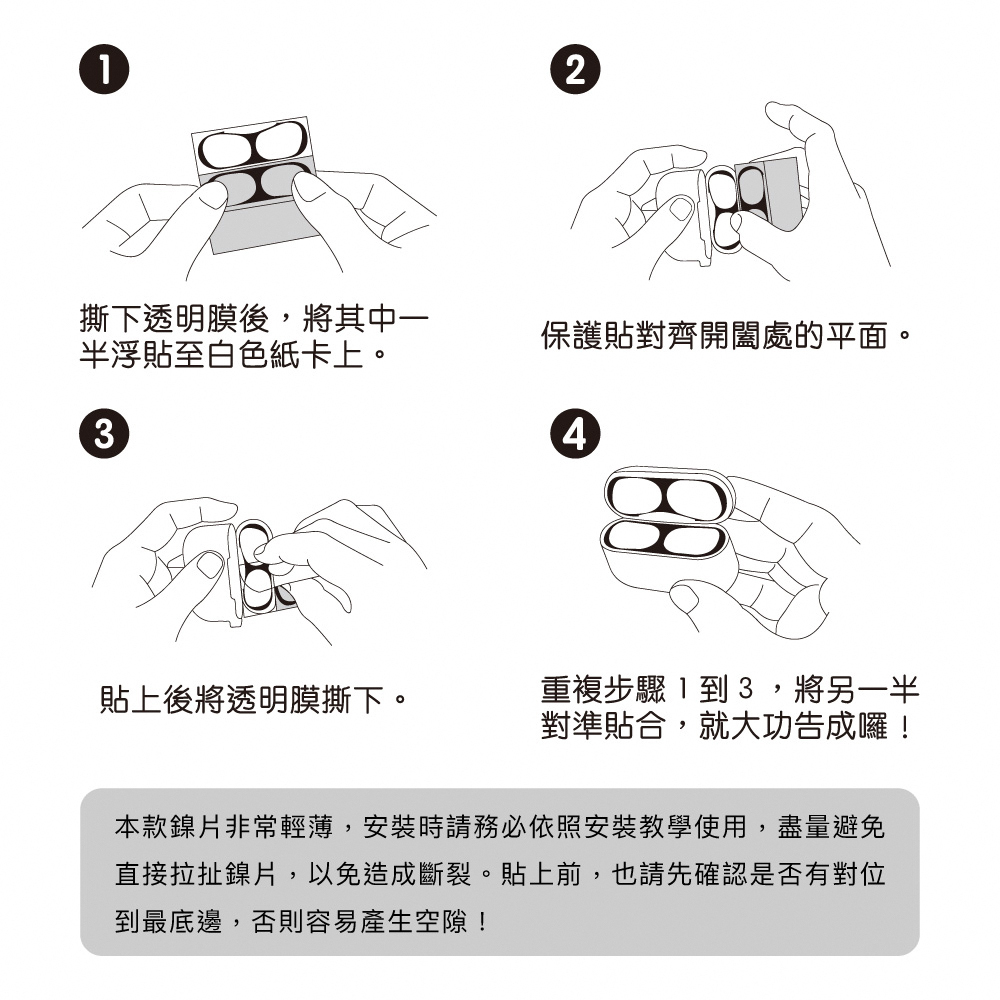 1

撕下透明膜後，將其中一半浮貼至白色紙卡上。

2

保護貼對齊開闔處的平面。

3

貼上後將透明膜撕下。

4

重複步驟 1 到 3 ，將另一半對準貼合，就大功告成囉！

本款鎳片非常輕薄，安裝時請務必依照安裝教學使用，盡量避免直接拉扯鎳片，以免造成斷裂。貼上前，也請先確認是否有對位到最底邊，否則容易產生空隙！