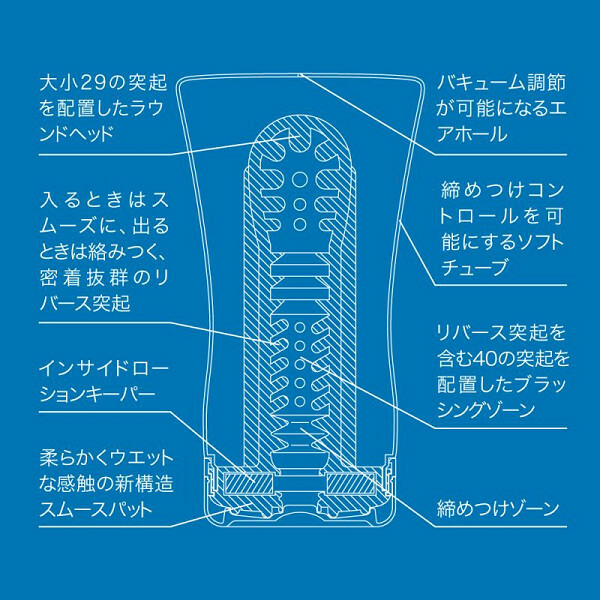 大小29の突起を配置したラウンドヘッド

入るときはスムーズに、出るときは絡みつく、密着抜群のリバース突起

インサイドローションキーパー

柔らかくウエットな感触の新構造スムースパット

バキューム調節が可能になるエアホール

締めつけコントロールを可能にするソフトチューブ

リバース突起を含む40の突起を配置したブラッシングゾーン

締めつけゾーン