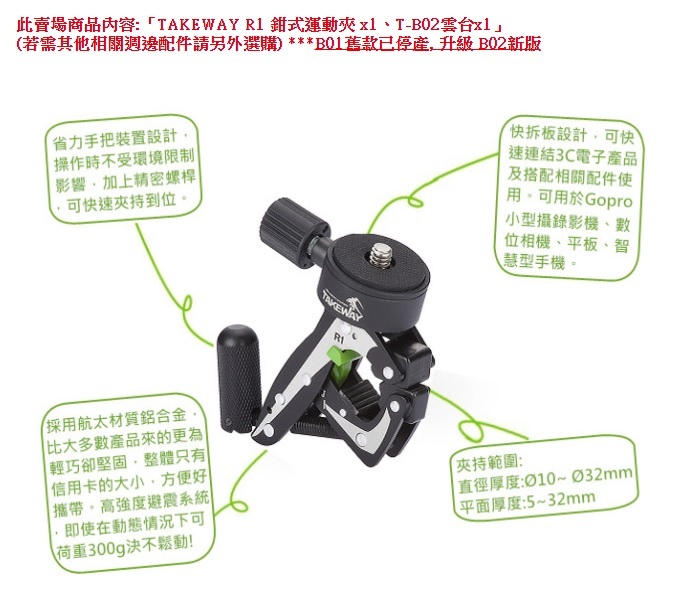 此賣場商品內容:「TAKEWAY R1 鉗式運動夾 x1、T-B02雲台x1」
(若需其他相關週邊配件請另外選購) ***B01舊款已停產, 升級 B02新版

省力手把裝置設計，操作時不受環境限制影響，加上精密螺桿，可快速夾持到位。

快拆板設計，可快速連結3C電子產品及搭配相關配件使用。可用於Gopro小型攝錄影機、數位相機、平板、智慧型手機。

TAKEWAY

R1

採用航太材質鋁合金，比大多數產品來的更為輕巧卻堅固，整體只有信用卡的大小，方便好攜帶。高強度避震系統，即使在動態情況下可荷重300g決不鬆動!

夾持範圍:
直徑厚度:Ø10~ Ø32mm
平面厚度:5~32mm