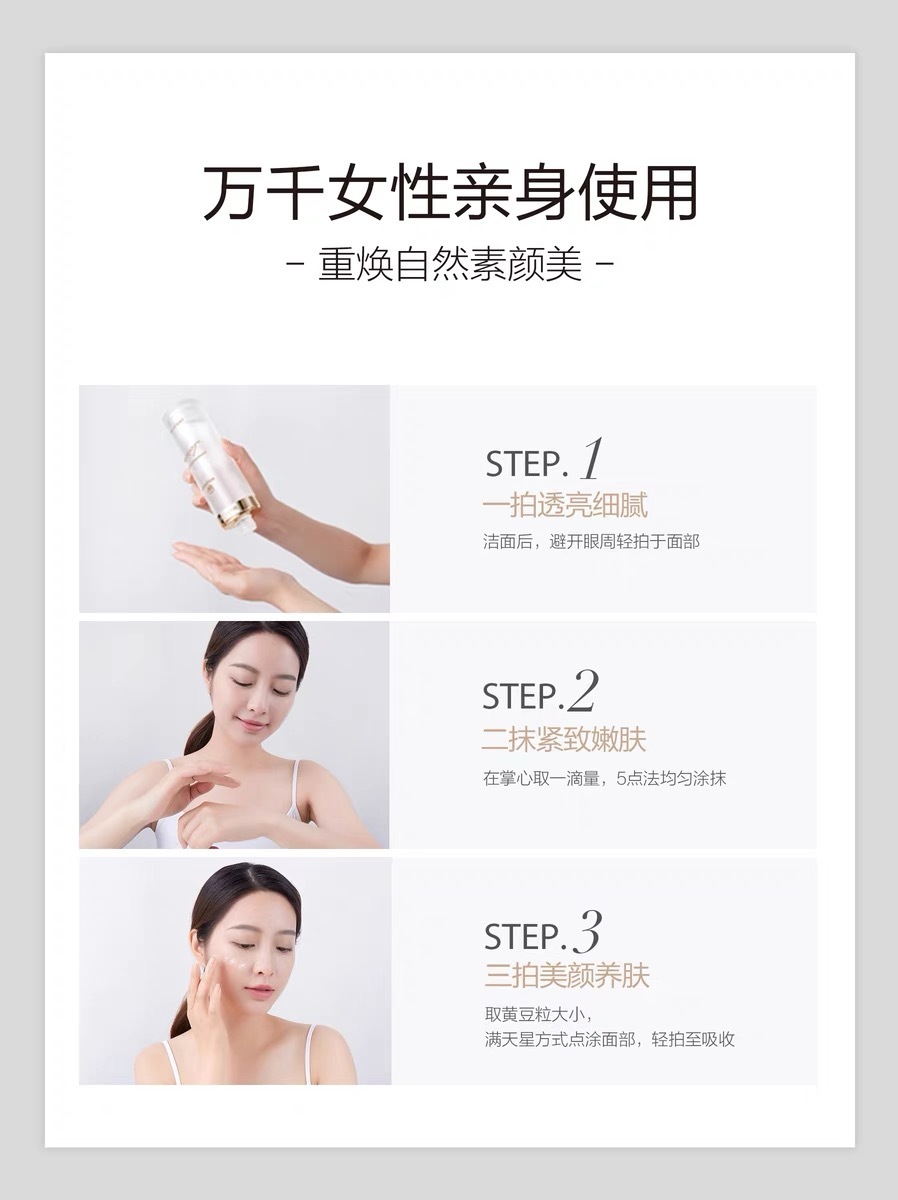 万千女性亲身使用

- 重焕自然素颜美 -

STEP. 1
一拍透亮细腻
洁面后，避开眼周轻拍于面部

STEP. 2
二抹紧致嫩肤
在掌心取一滴量，5点法均匀涂抹

STEP. 3
三拍美颜养肤
取黄豆粒大小，
满天星方式点涂面部，轻拍至吸收