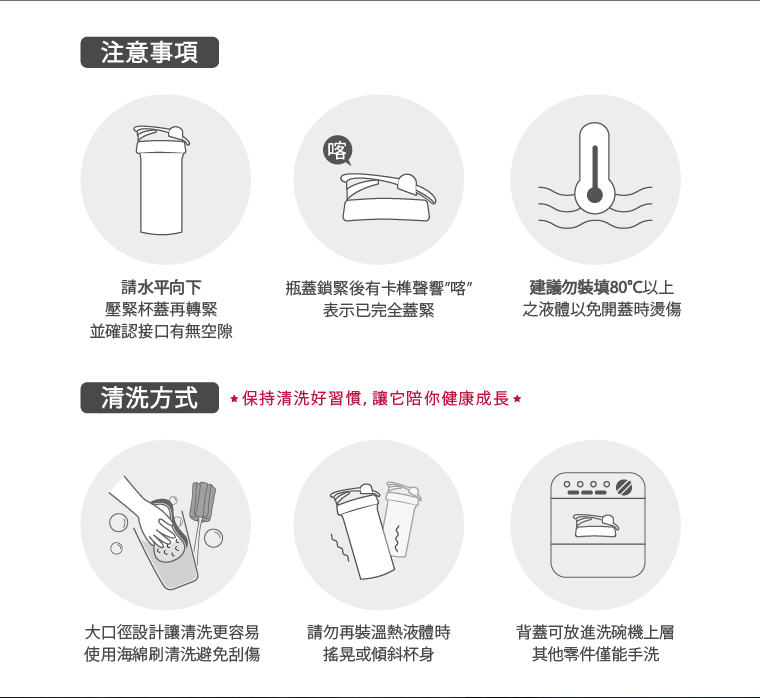 注意事項

喀

請水平向下
壓緊杯蓋再轉緊
並確認接口有無空隙

瓶蓋鎖緊後有卡榫聲響"喀"
表示已完全蓋緊

建議勿裝填80°C以上
之液體以免開蓋時燙傷

清洗方式 ★保持清洗好習慣, 讓它陪你健康成長★

大口徑設計讓清洗更容易
使用海綿刷清洗避免刮傷

請勿再裝溫熱液體時
搖晃或傾斜杯身

背蓋可放進洗碗機上層
其他零件僅能手洗