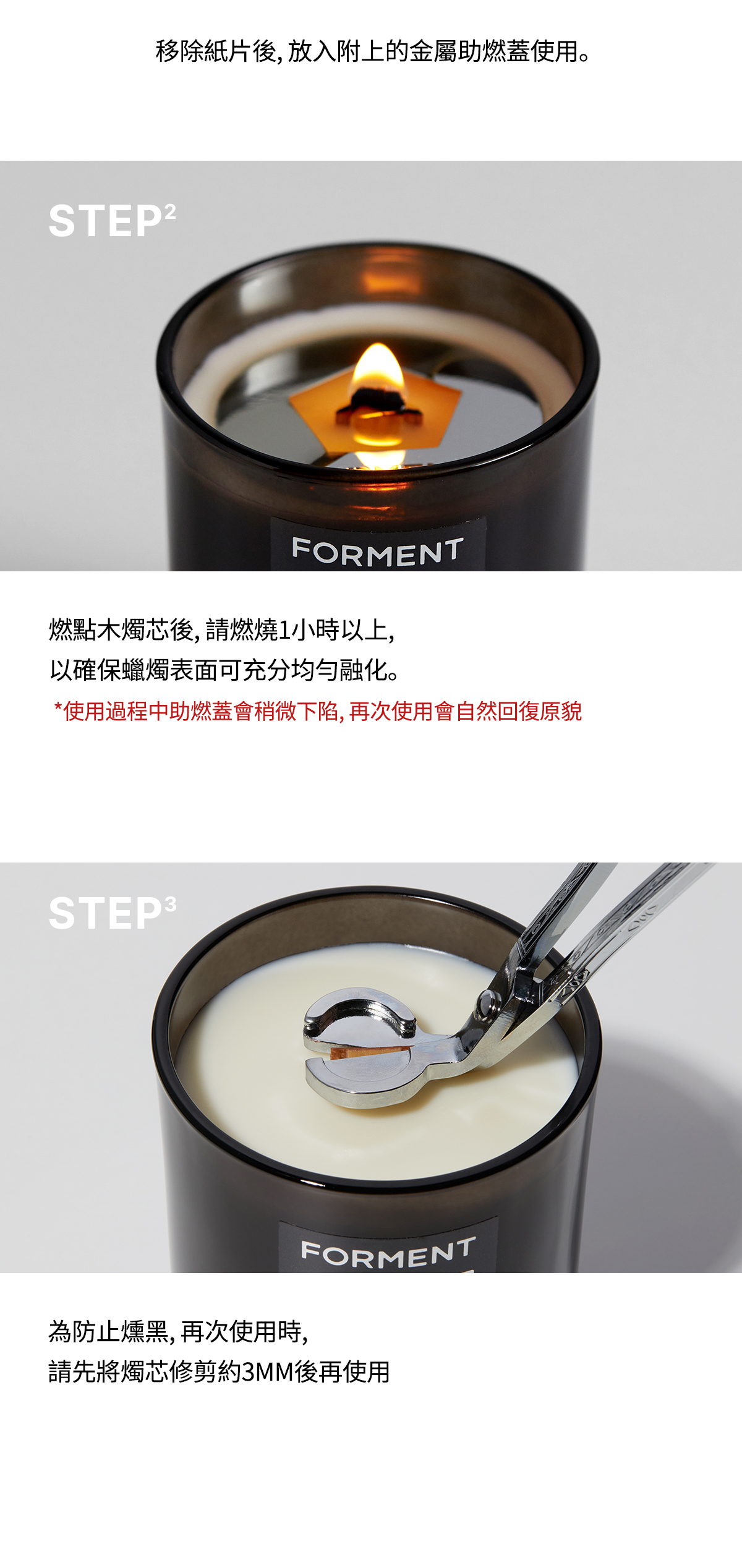 移除紙片後, 放入附上的金屬助燃蓋使用。

STEP²

FORMENT

燃點木燭芯後, 請燃燒1小時以上,
以確保蠟燭表面可充分均勻融化。
*使用過程中助燃蓋會稍微下陷, 再次使用會自然回復原貌

STEP³

FORMENT

為防止燻黑, 再次使用時,
請先將燭芯修剪約3MM後再使用