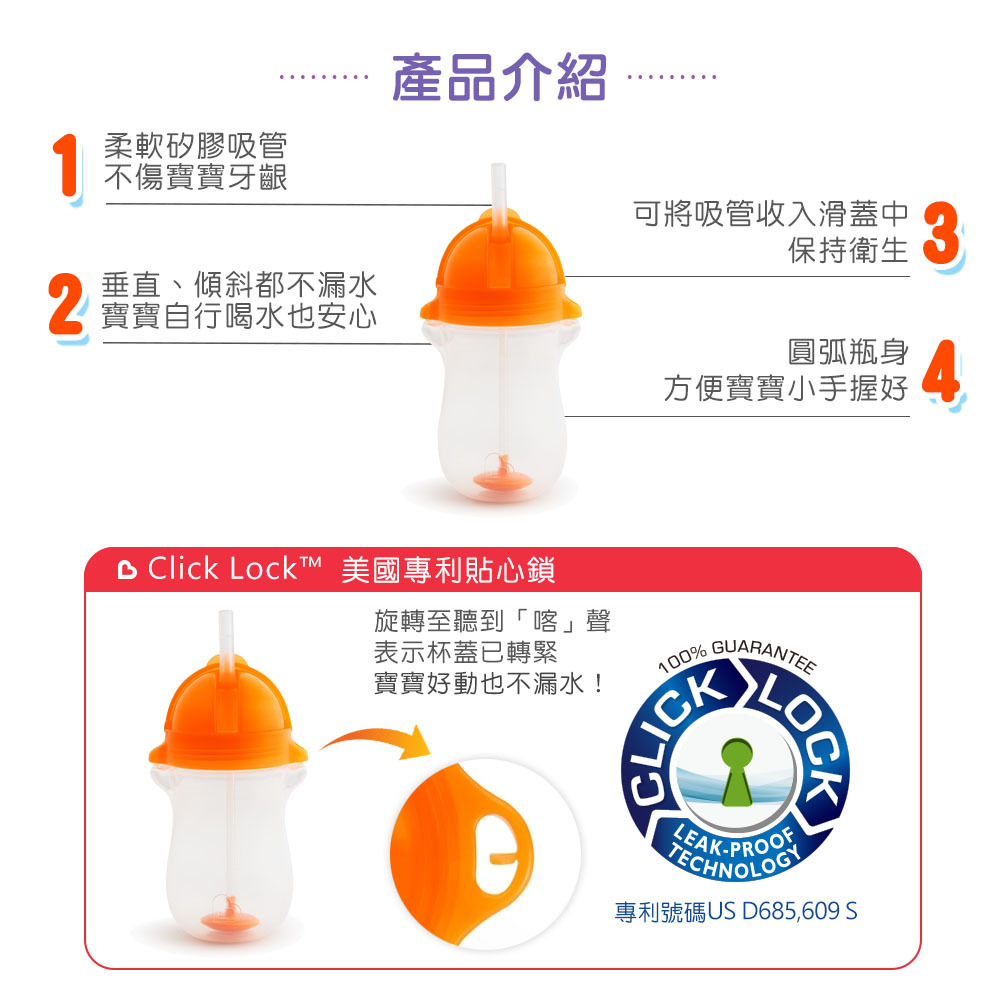 產品介紹

1 柔軟矽膠吸管
不傷寶寶牙齦

2 垂直、傾斜都不漏水
寶寶自行喝水也安心

可將吸管收入滑蓋中
保持衛生 3

圓弧瓶身
方便寶寶小手握好 4

Click Lock™ 美國專利貼心鎖

旋轉至聽到「喀」聲
表示杯蓋已轉緊
寶寶好動也不漏水！

100% GUARANTEE
CLICK LOCK
LEAK-PROOF TECHNOLOGY

專利號碼US D685,609 S