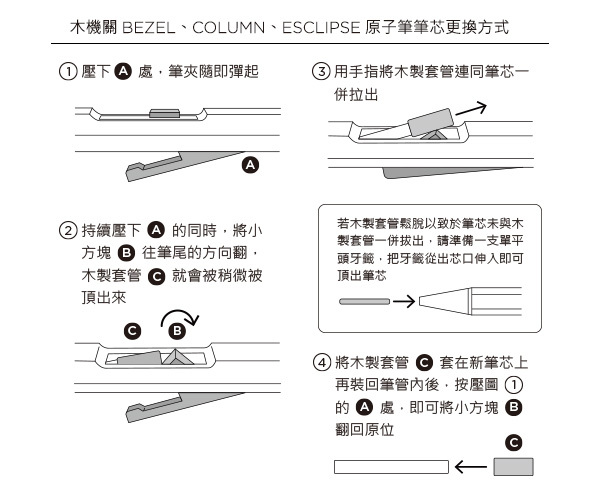 木機關 BEZEL、COLUMN、ESCLIPSE 原子筆筆芯更換方式

① 壓下 A 處，筆夾隨即彈起

A

② 持續壓下 A 的同時，將小方塊 B 往筆尾的方向翻，木製套管 C 就會被稍微被頂出來

C B

③ 用手指將木製套管連同筆芯一併拉出

若木製套管鬆脫以致於筆芯未與木製套管一併拔出，請準備一支單平頭牙籤，把牙籤從出芯口伸入即可頂出筆芯

④ 將木製套管 C 套在新筆芯上再裝回筆管內後，按壓圖 ① 的 A 處，即可將小方塊 B 翻回原位

C