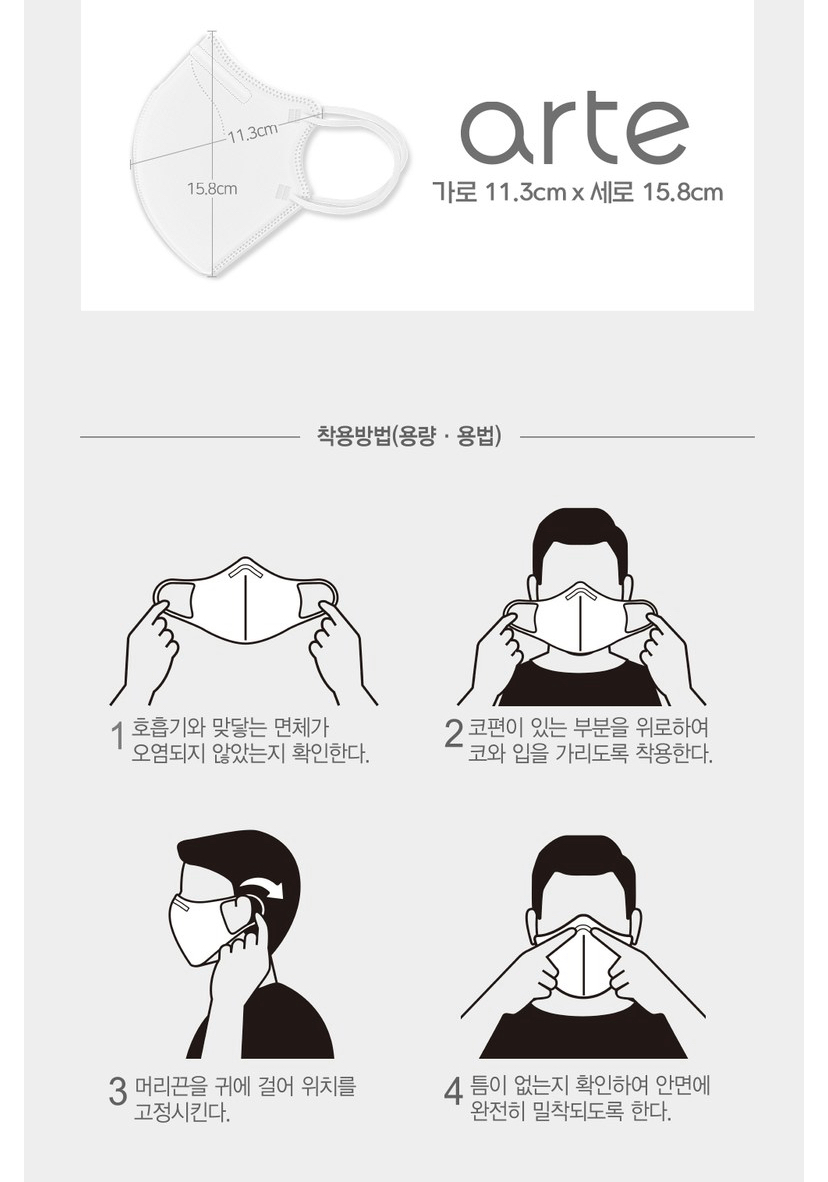 11.3cm
15.8cm

arte
가로 11.3cm x 세로 15.8cm

착용방법(용량 · 용법)

1 호흡기와 맞닿는 면체가 오염되지 않았는지 확인한다.

2 코편이 있는 부분을 위로하여 코와 입을 가리도록 착용한다.

3 머리끈을 귀에 걸어 위치를 고정시킨다.

4 틈이 없는지 확인하여 안면에 완전히 밀착되도록 한다.