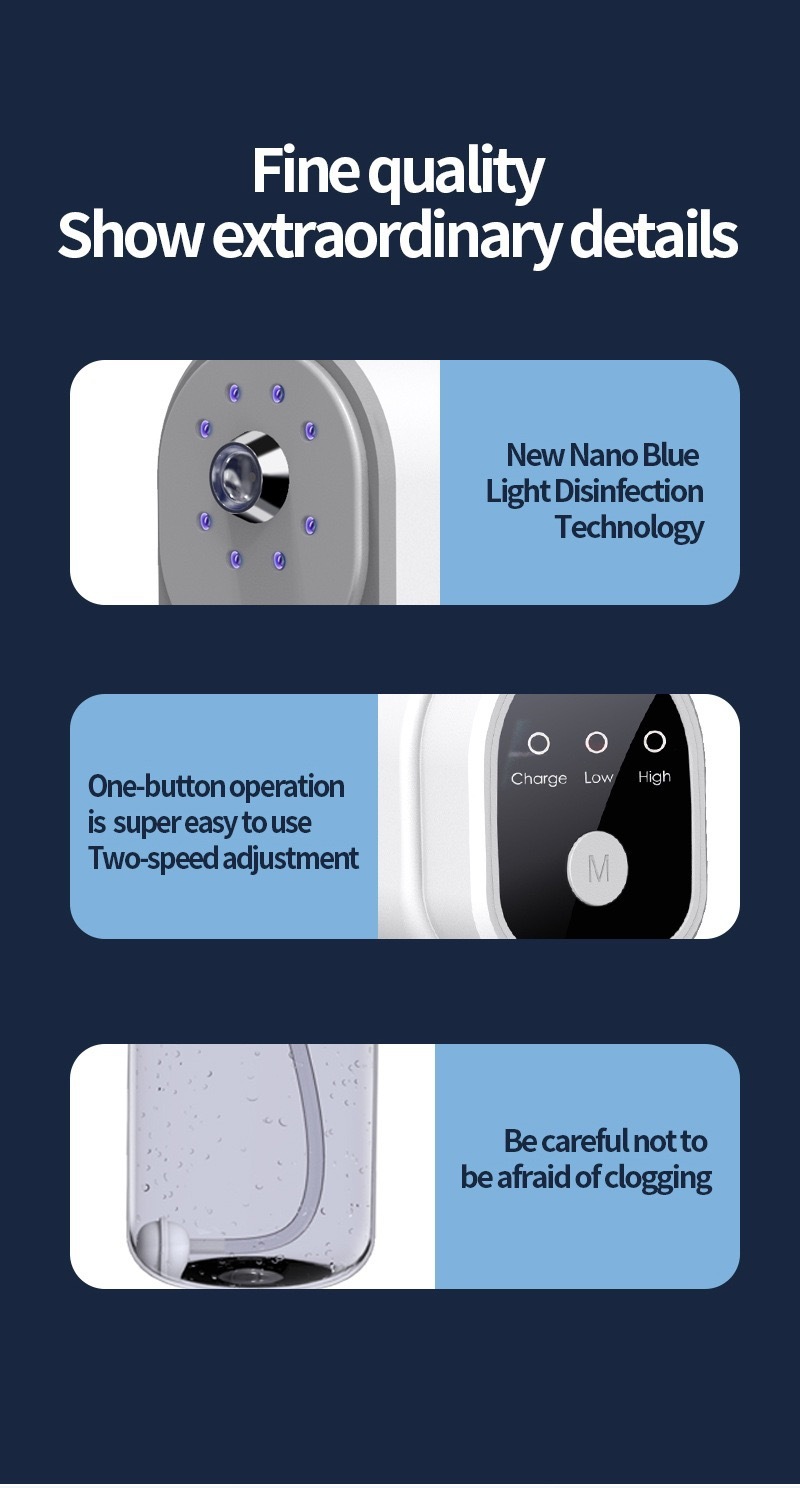 Fine quality
Show extraordinary details

New Nano Blue Light Disinfection Technology

One-button operation is super easy to use Two-speed adjustment

Charge Low High

M

Be careful not to be afraid of clogging