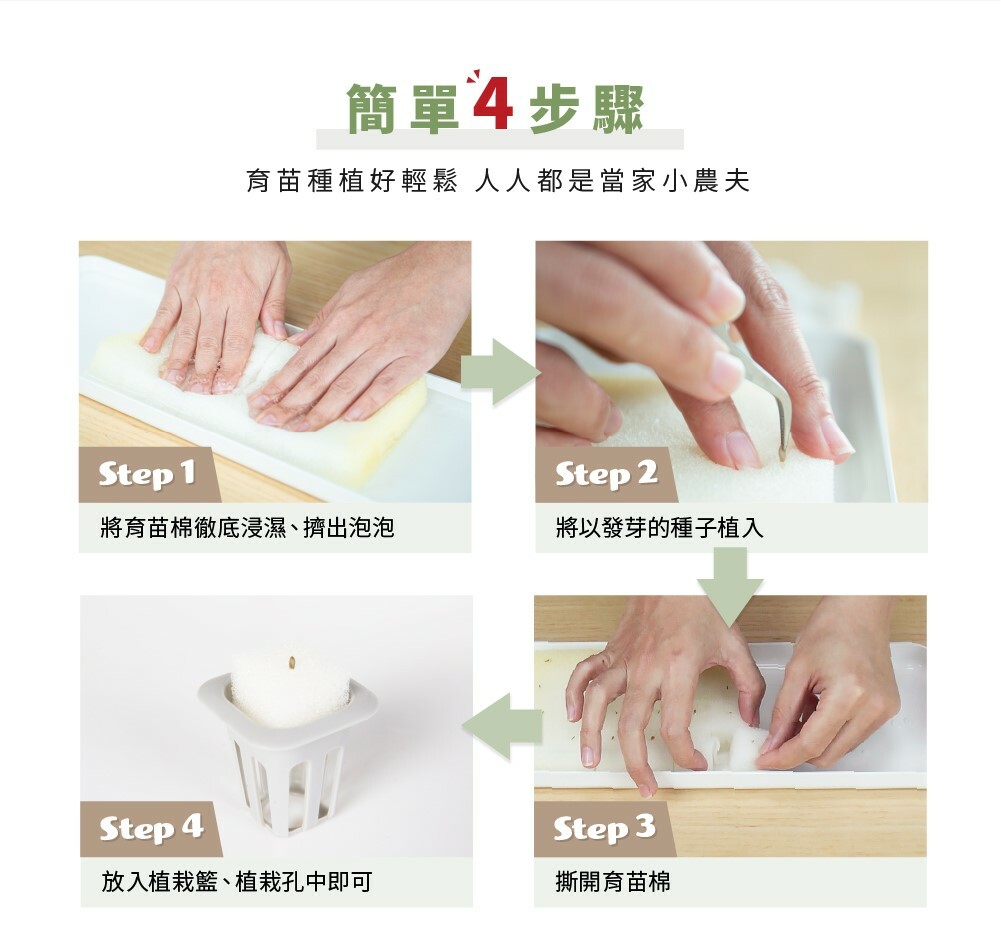 簡單4步驟

育苗種植好輕鬆 人人都是當家小農夫

Step 1

將育苗棉徹底浸濕、擠出泡泡

Step 2

將以發芽的種子植入

Step 3

撕開育苗棉

Step 4

放入植栽籃、植栽孔中即可