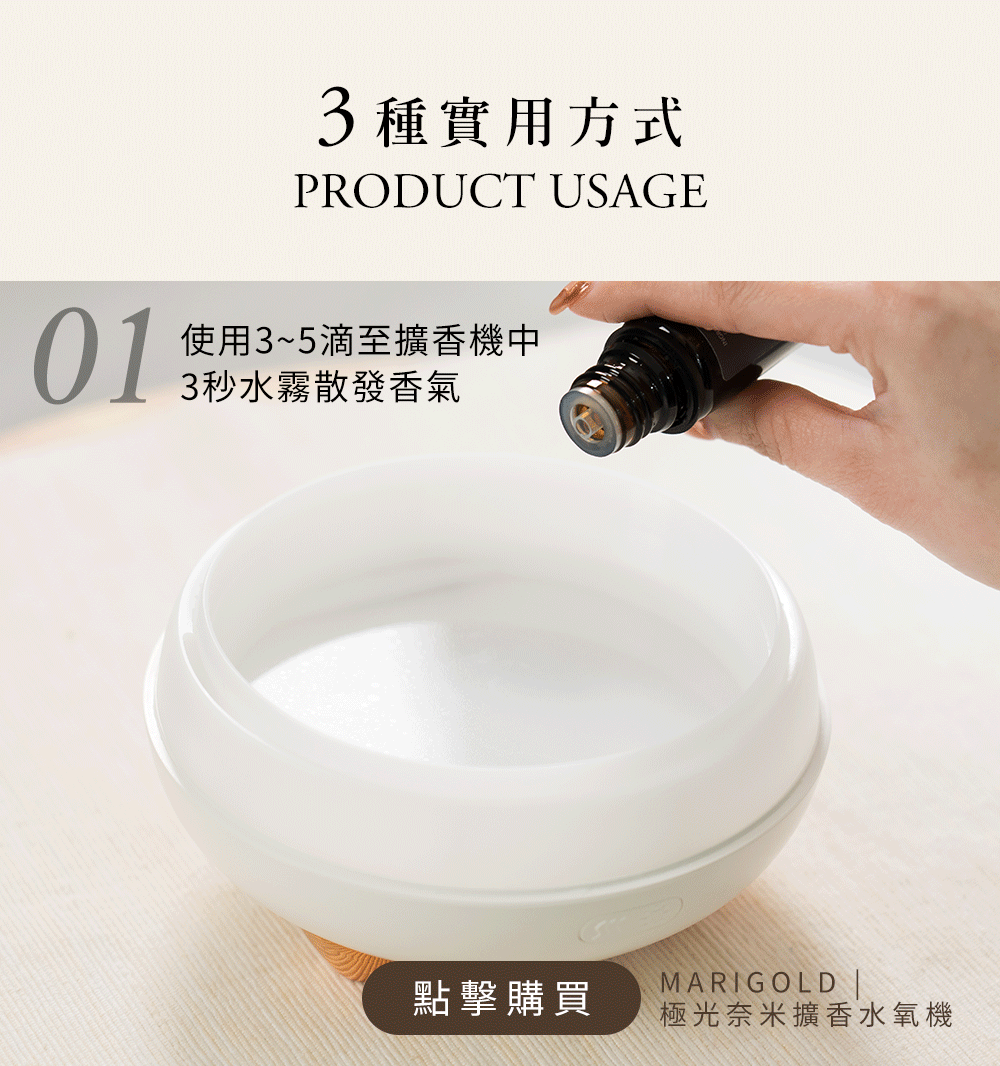 3種實用方式
PRODUCT USAGE

01 使用3~5滴至擴香機中
3秒水霧散發香氣

點擊購買

MARIGOLD |
極光奈米擴香水氧機