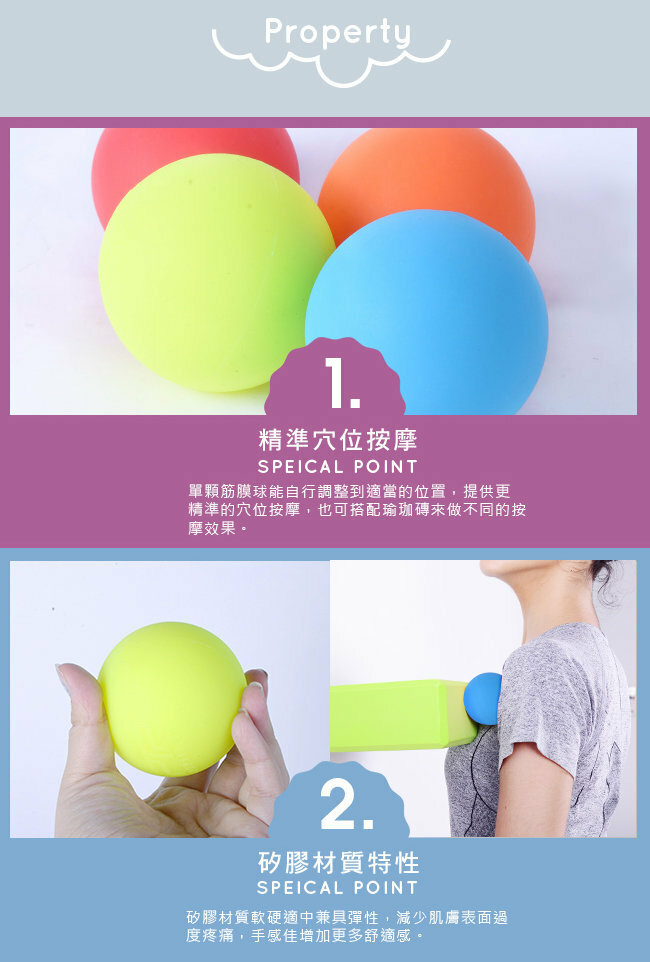 Property

1.

精準穴位按摩

SPEICAL POINT

單顆筋膜球能自行調整到適當的位置，提供更精準的穴位按摩，也可搭配瑜珈磚來做不同的按摩效果。

2.

矽膠材質特性

SPEICAL POINT

矽膠材質軟硬適中兼具彈性，減少肌膚表面過度疼痛，手感佳增加更多舒適感。